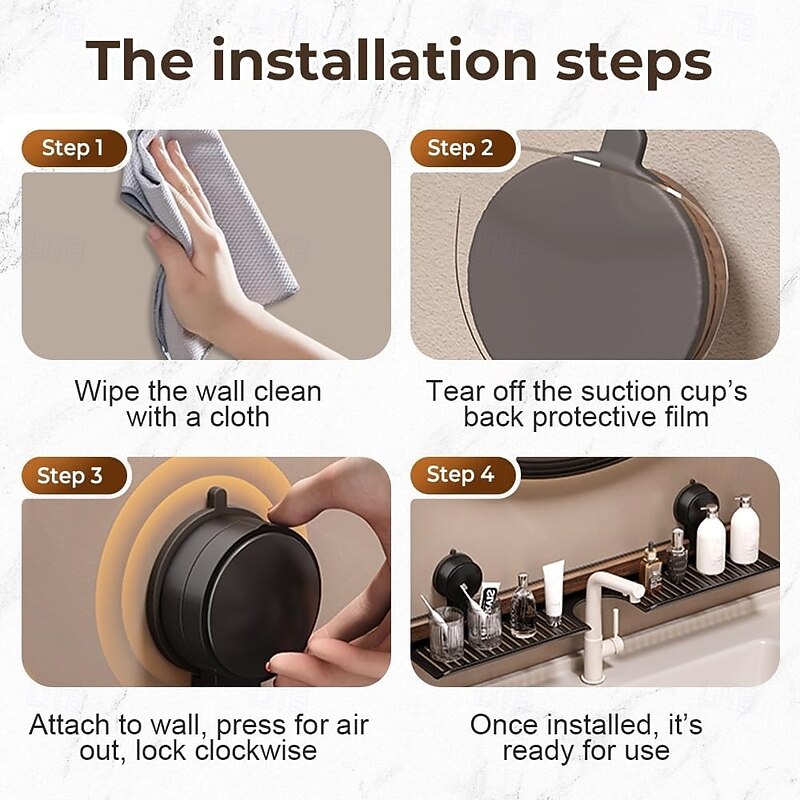 The installation steps

Step 1

Wipe the wall clean with a cloth

Step 2

Tear off the suction cup's back protective film

Step 3

Attach to wall, press for air out, lock clockwise

Step 4

Once installed, it's ready for use