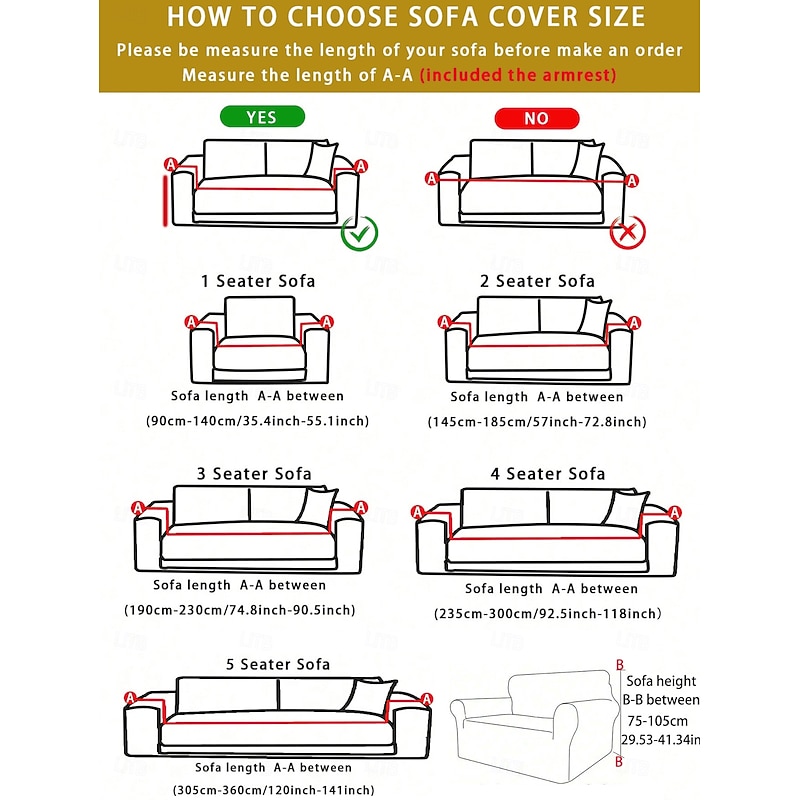 HOW TO CHOOSE SOFA COVER SIZE

Please be measure the length of your sofa before make an order

Measure the length of A-A (included the armrest)

YES

A A

NO

A A

1 Seater Sofa

A A

Sofa length A-A between

(90cm-140cm/35.4inch-55.1inch)

2 Seater Sofa

A A

Sofa length A-A between

(145cm-185cm/57inch-72.8inch)

3 Seater Sofa

A A

Sofa length A-A between

(190cm-230cm/74.8inch-90.5inch)

4 Seater Sofa

A A

Sofa length A-A between

(235cm-300cm/92.5inch-118inch)

5 Seater Sofa

A A

Sofa length A-A between

(305cm-360cm/120inch-141inch)

B

Sofa height B-B between 75-105cm 29.53-41.34in

B