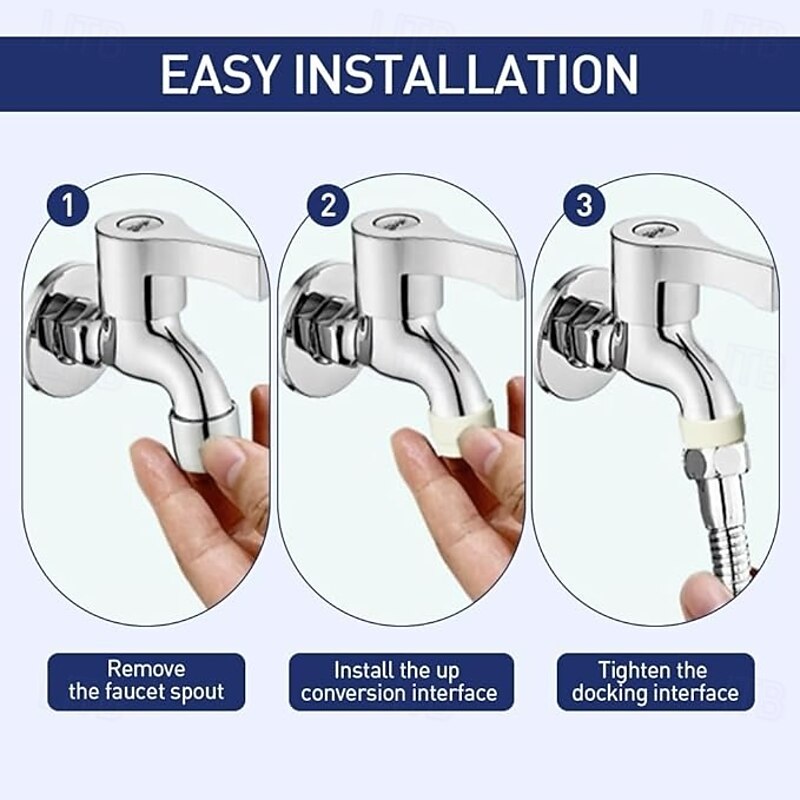 EASY INSTALLATION

1

2

3

Remove the faucet spout

Install the up conversion interface

Tighten the docking interface