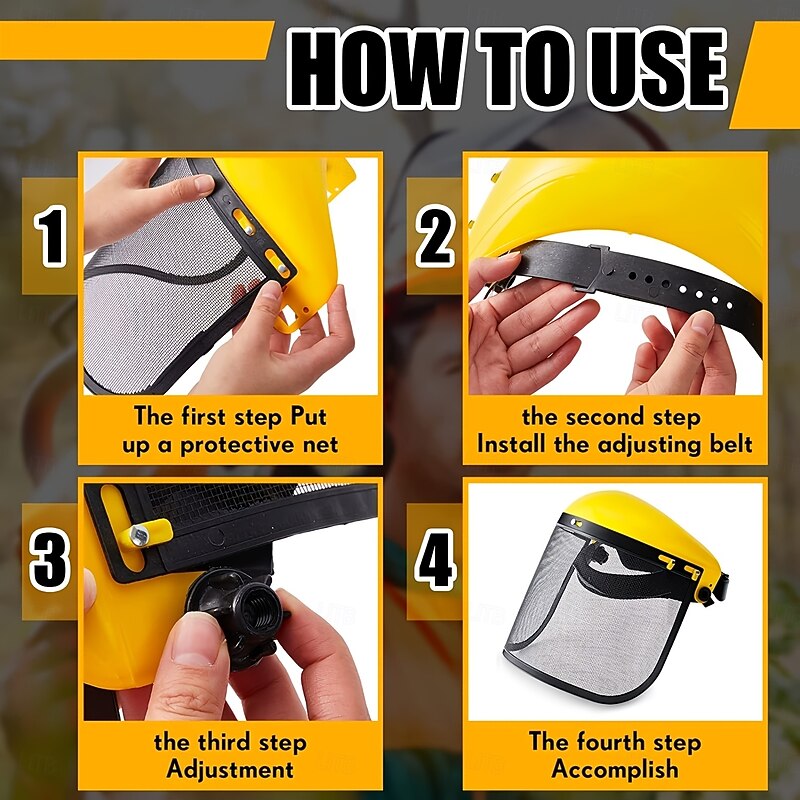 HOW TO USE

1

The first step Put up a protective net

2

the second step Install the adjusting belt

3

the third step Adjustment

4

The fourth step Accomplish