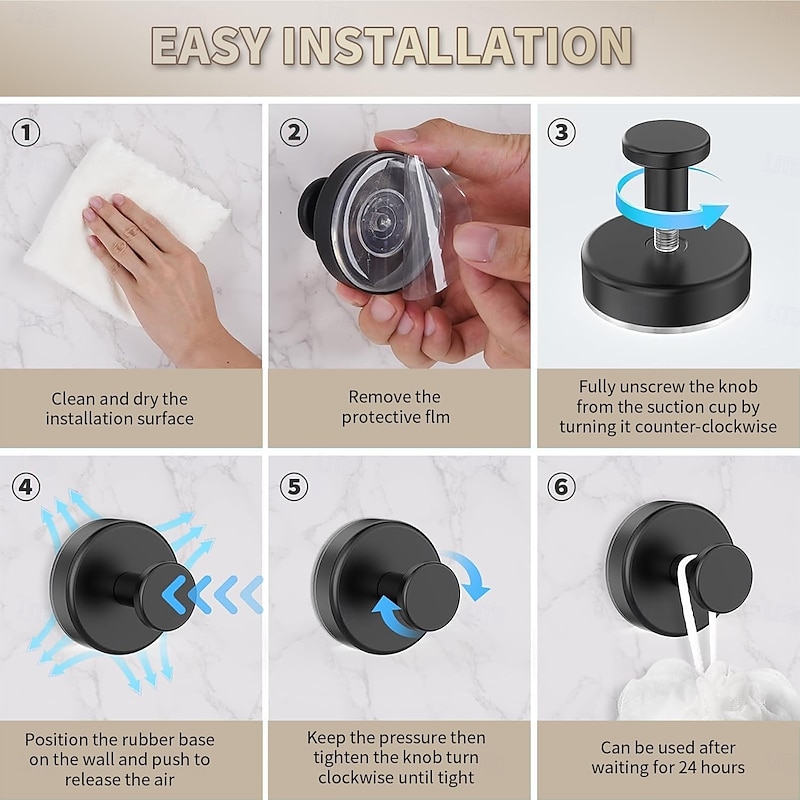 EASY INSTALLATION

①

Clean and dry the installation surface

②

Remove the protective flm

③

Fully unscrew the knob from the suction cup by turning it counter-clockwise

④

Position the rubber base on the wall and push to release the air

⑤

Keep the pressure then tighten the knob turn clockwise until tight

⑥

Can be used after waiting for 24 hours