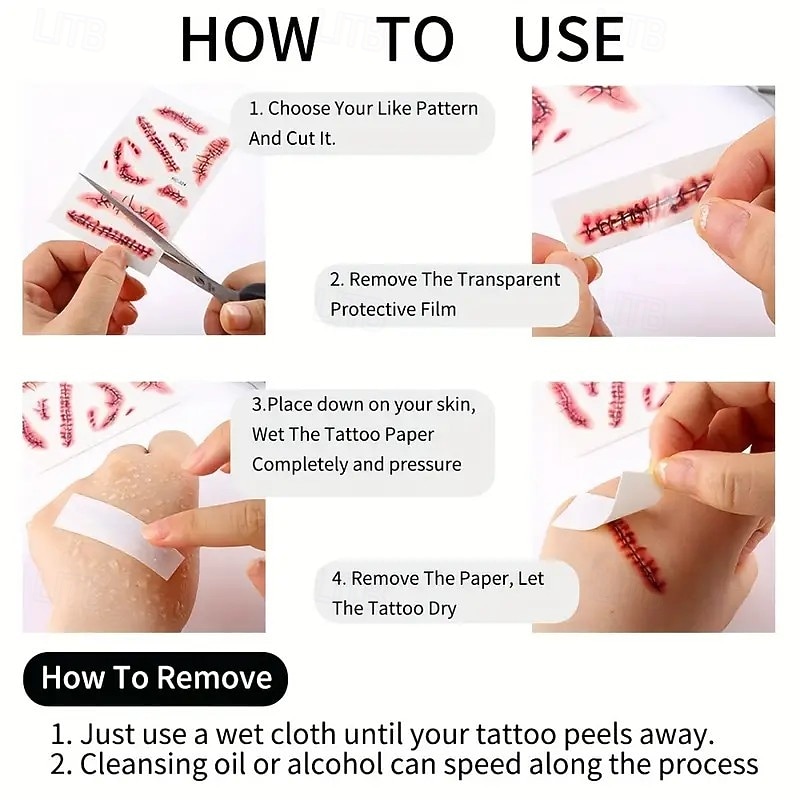 HOW TO USE

1. Choose Your Like Pattern And Cut It.

2. Remove The Transparent Protective Film

3.Place down on your skin, Wet The Tattoo Paper Completely and pressure

4. Remove The Paper, Let The Tattoo Dry

How To Remove

1. Just use a wet cloth until your tattoo peels away.
2. Cleansing oil or alcohol can speed along the process