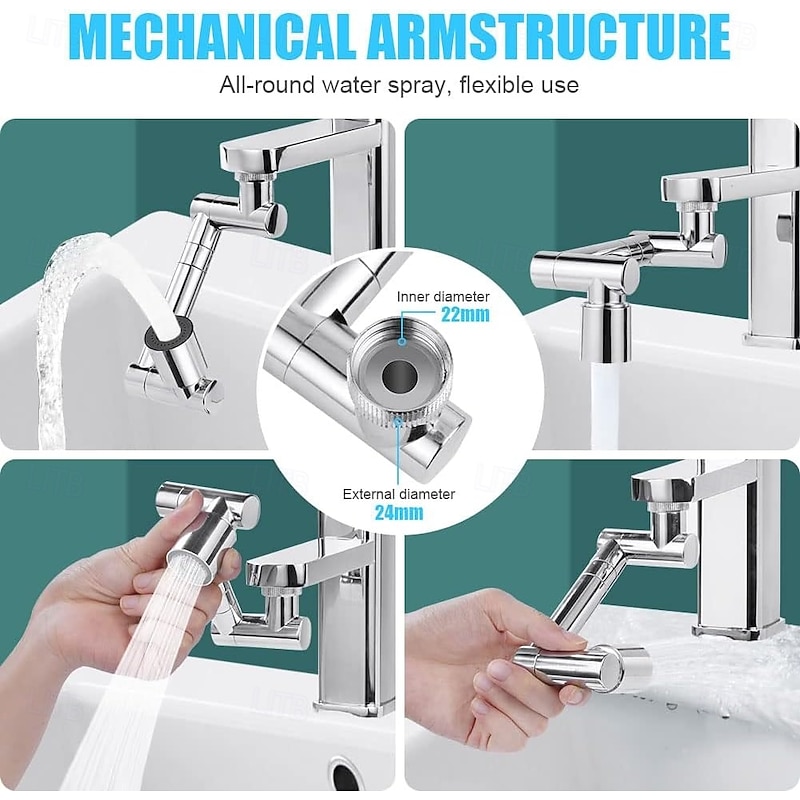 MECHANICAL ARMSTRUCTURE

All-round water spray, flexible use

Inner diameter
22mm

External diameter
24mm