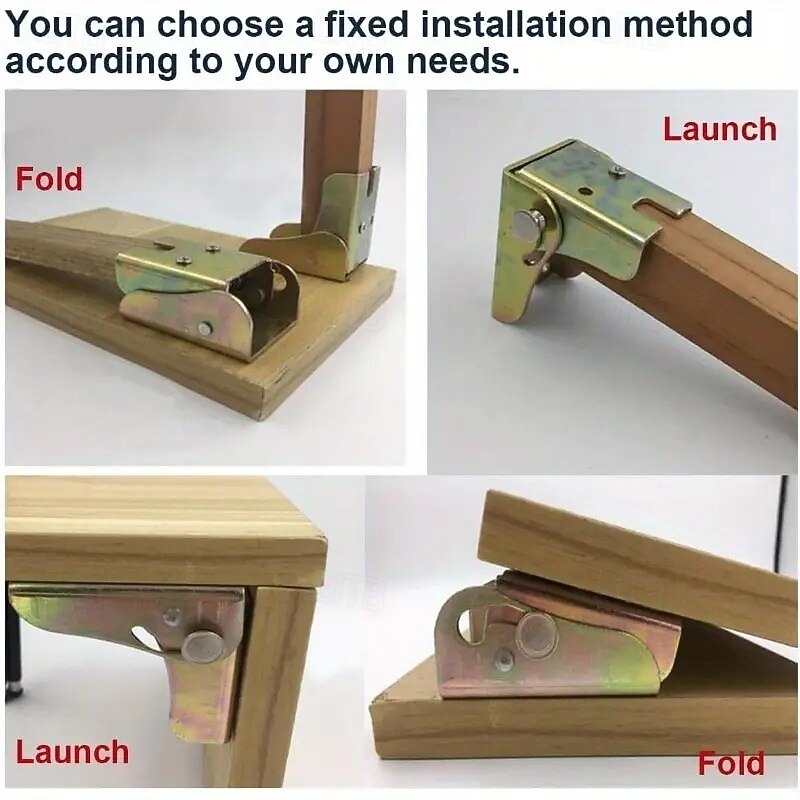 You can choose a fixed installation method according to your own needs.

Fold

Launch

Launch

Fold