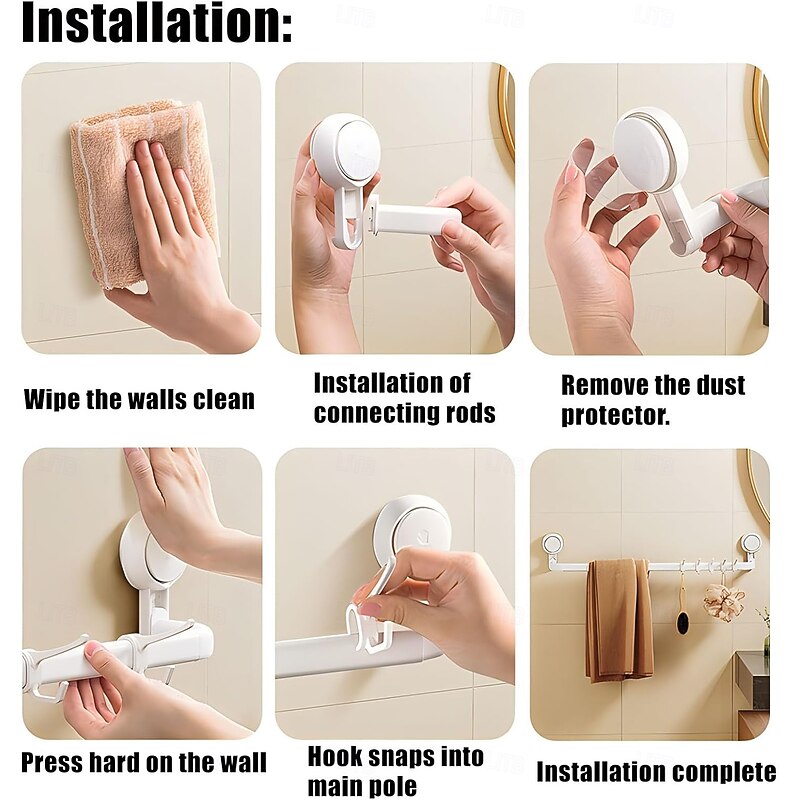 Installation:

Wipe the walls clean

Installation of connecting rods

Remove the dust protector.

Press hard on the wall

Hook snaps into main pole

Installation complete