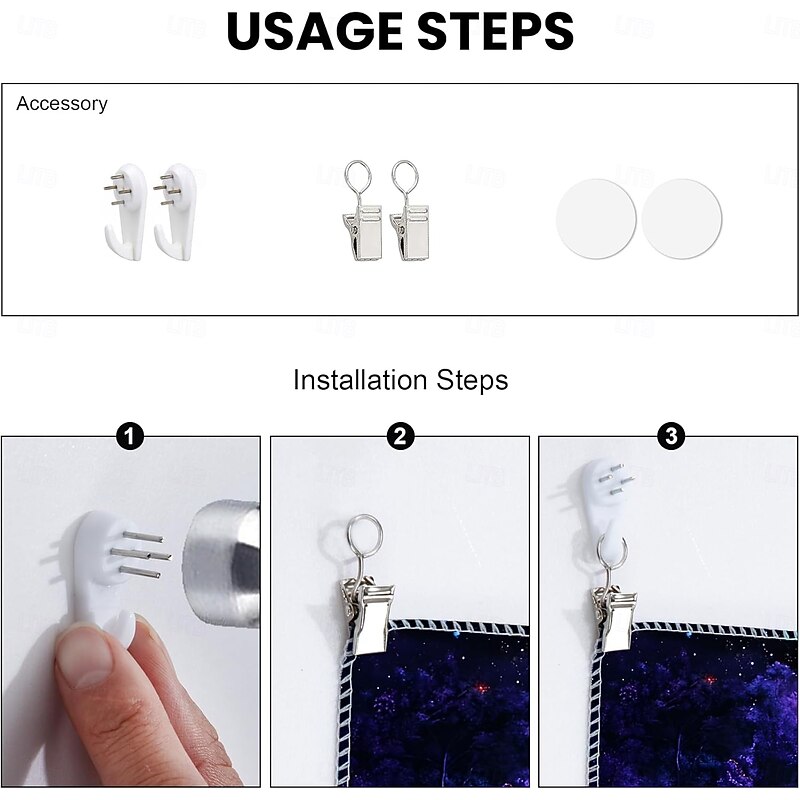 USAGE STEPS

Accessory

Installation Steps

1

2

3