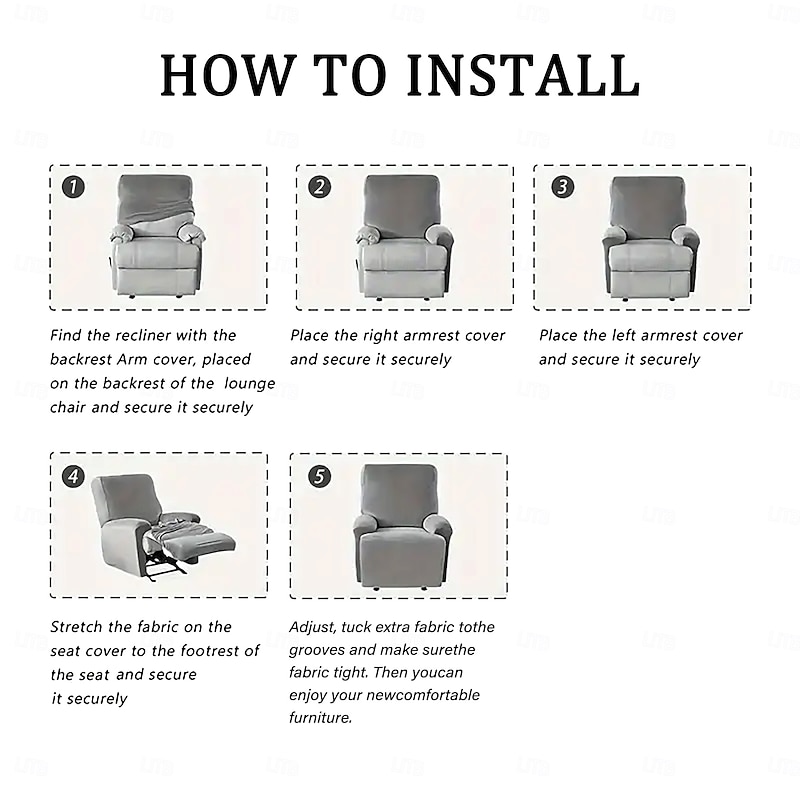 HOW TO INSTALL

1

Find the recliner with the backrest Arm cover, placed on the backrest of the lounge chair and secure it securely

2

Place the right armrest cover and secure it securely

3

Place the left armrest cover and secure it securely

4

Stretch the fabric on the seat cover to the footrest of the seat and secure it securely

5

Adjust, tuck extra fabric tothe grooves and make surethe fabric tight. Then youcan enjoy your newcomfortable furniture.