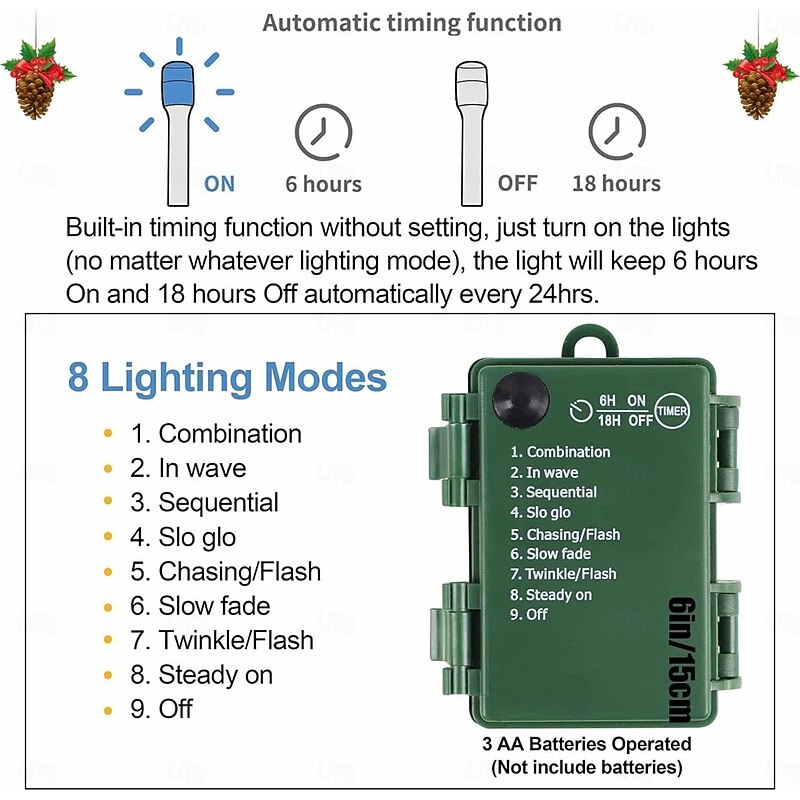 Automatic timing function

ON 6 hours OFF 18 hours

Built-in timing function without setting, just turn on the lights (no matter whatever lighting mode), the light will keep 6 hours On and 18 hours Off automatically every 24hrs.

8 Lighting Modes

- 1. Combination
- 2. In wave
- 3. Sequential
- 4. Slo glo
- 5. Chasing/Flash
- 6. Slow fade
- 7. Twinkle/Flash
- 8. Steady on
- 9. Off

6H ON
18H OFF
TIMER

1. Combination
2. In wave
3. Sequential
4. Slo glo
5. Chasing/Flash
6. Slow fade
7. Twinkle/Flash
8. Steady on
9. Off

6in/15cm

3 AA Batteries Operated
(Not include batteries)