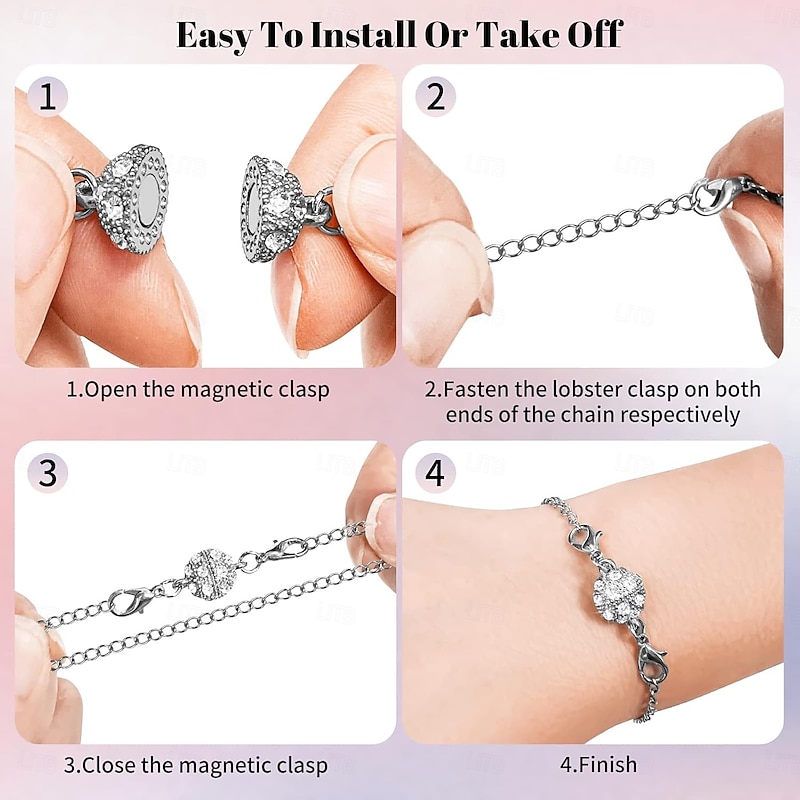 Easy To Install Or Take Off

1

1.Open the magnetic clasp

2

2.Fasten the lobster clasp on both ends of the chain respectively

3

3.Close the magnetic clasp

4

4.Finish