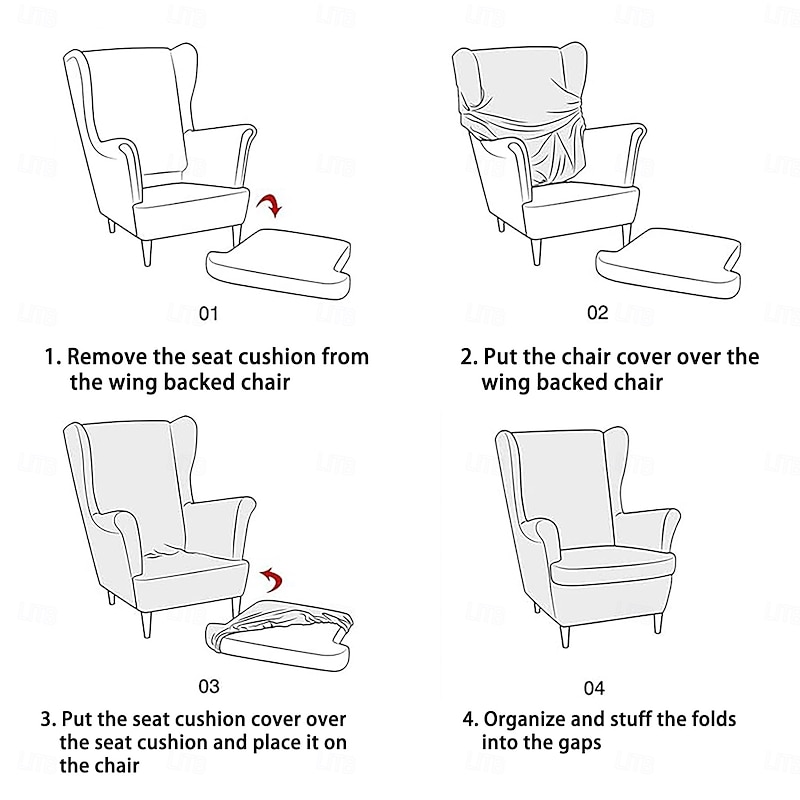 01

1. Remove the seat cushion from the wing backed chair

02

2. Put the chair cover over the wing backed chair

03

3. Put the seat cushion cover over the seat cushion and place it on the chair

04

4. Organize and stuff the folds into the gaps