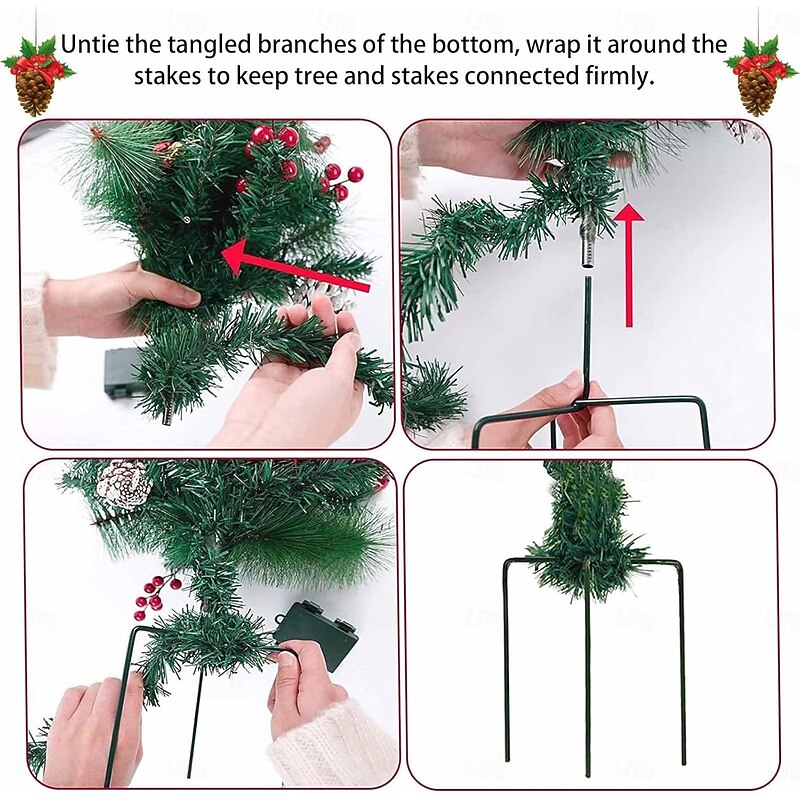 Untie the tangled branches of the bottom, wrap it around the stakes to keep tree and stakes connected firmly.