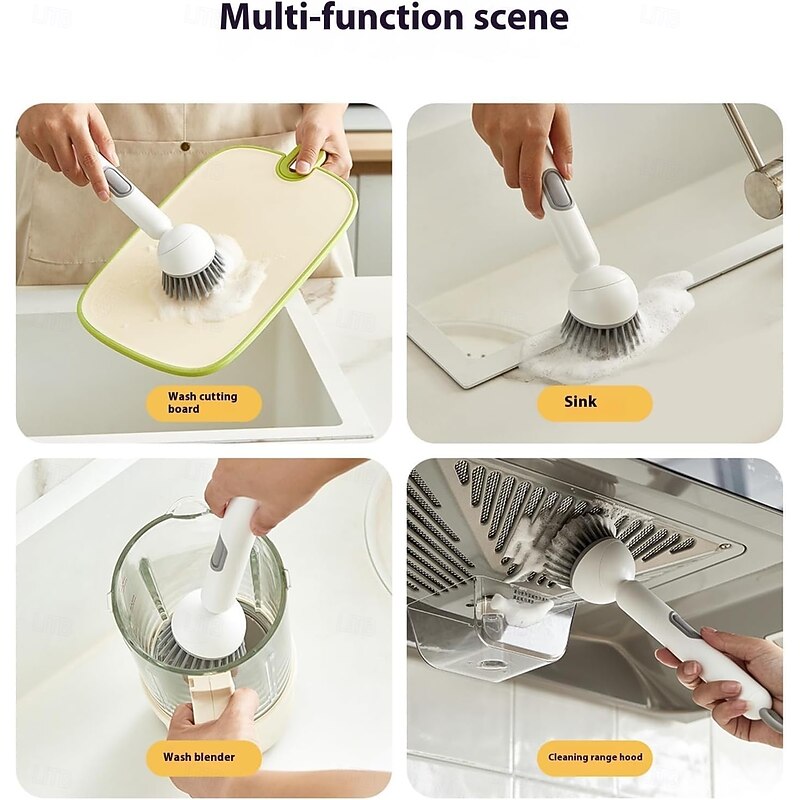 Multi-function scene

Wash cutting board

Sink

Wash blender

Cleaning range hood