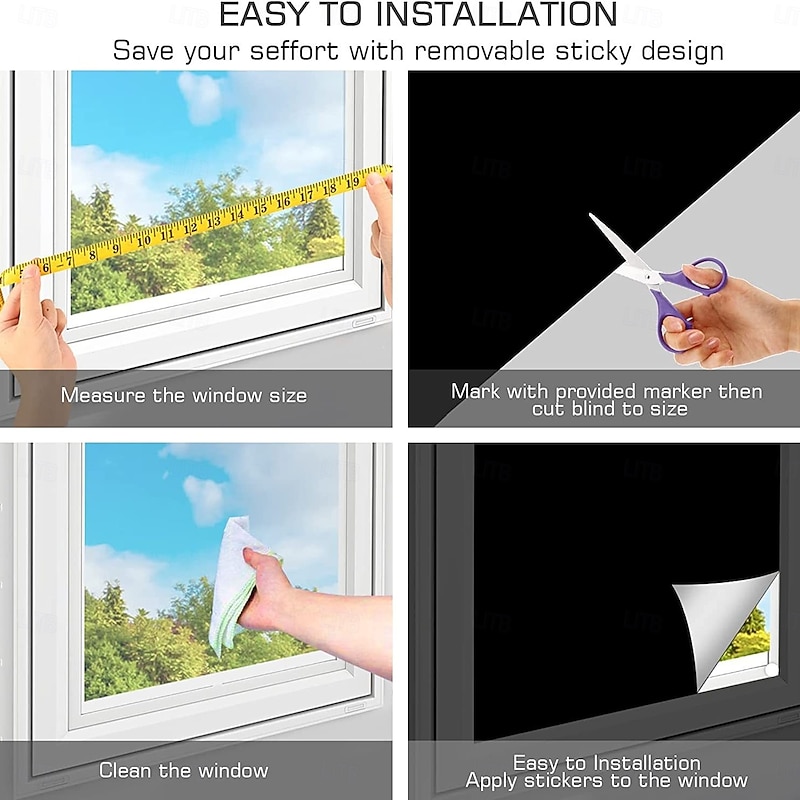 EASY TO INSTALLATION
Save your seffort with removable sticky design

6 7 8 9 10 11 12 13 14 15 16 17 18 19

Measure the window size

Mark with provided marker then cut blind to size

Clean the window

Easy to Installation
Apply stickers to the window