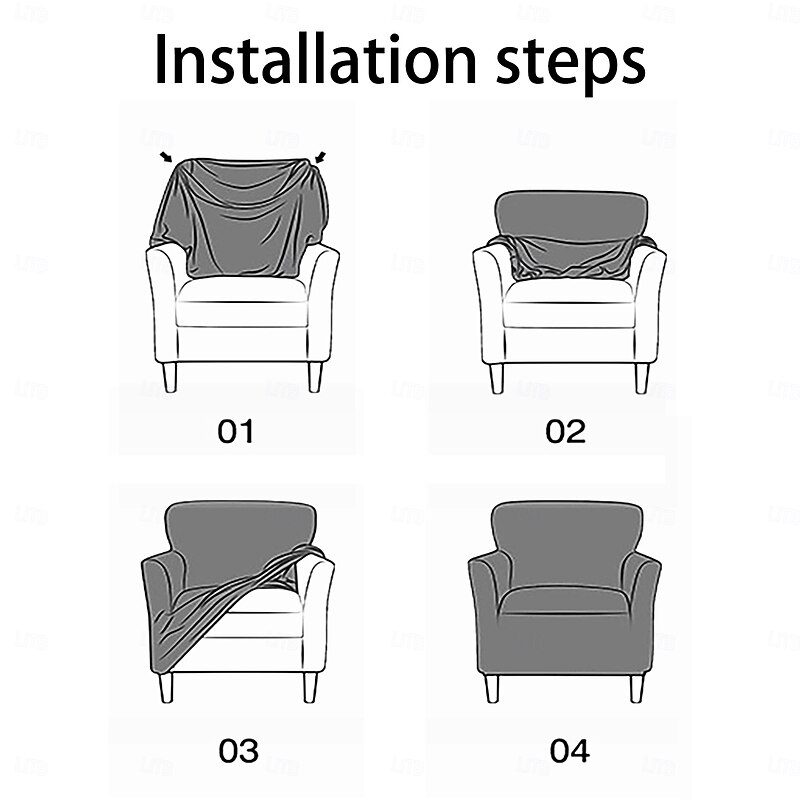 Installation steps

01

02

03

04