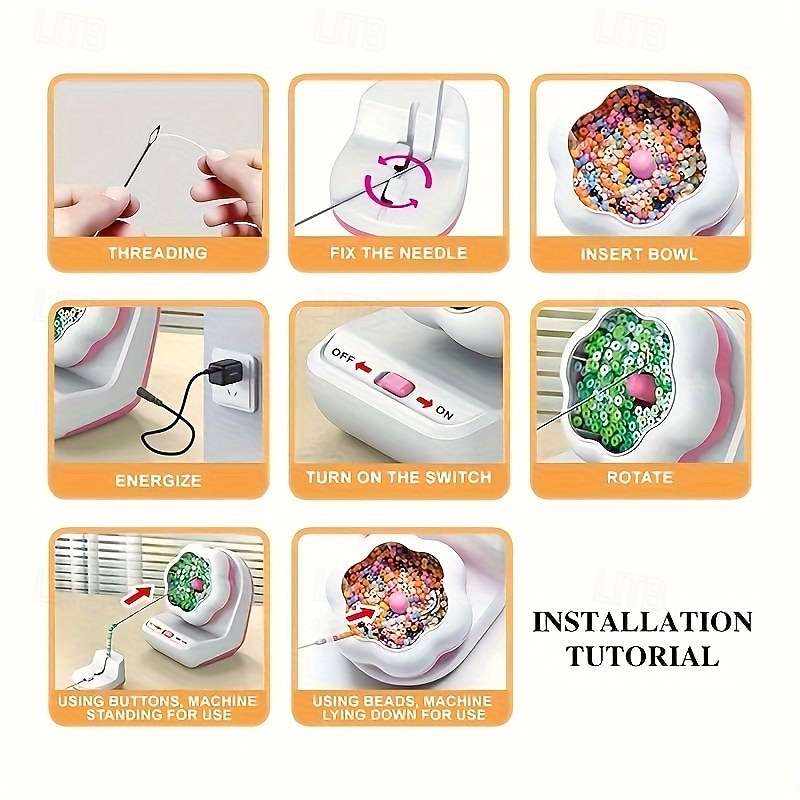 LITB

THREADING

FIX THE NEEDLE

INSERT BOWL

ENERGIZE

OFF ON

TURN ON THE SWITCH

ROTATE

USING BUTTONS, MACHINE STANDING FOR USE

USING BEADS, MACHINE LYING DOWN FOR USE

INSTALLATION TUTORIAL