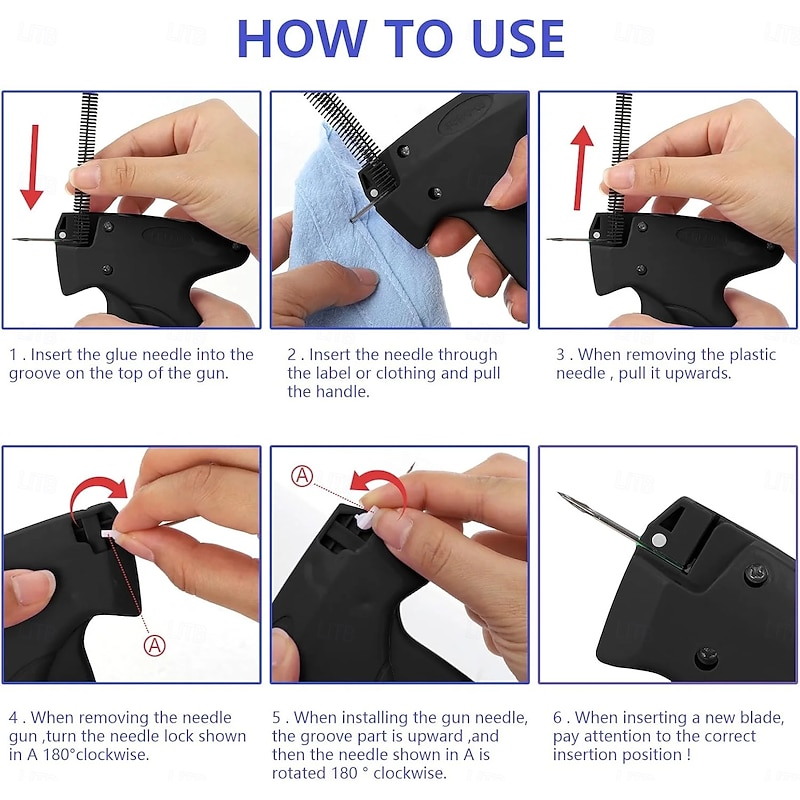 HOW TO USE

1 . Insert the glue needle into the groove on the top of the gun.

2 . Insert the needle through the label or clothing and pull the handle.

3 . When removing the plastic needle , pull it upwards.

A

A

4 . When removing the needle gun ,turn the needle lock shown in A 180°clockwise.

5 . When installing the gun needle, the groove part is upward ,and then the needle shown in A is rotated 180 ° clockwise.

6 . When inserting a new blade, pay attention to the correct insertion position !