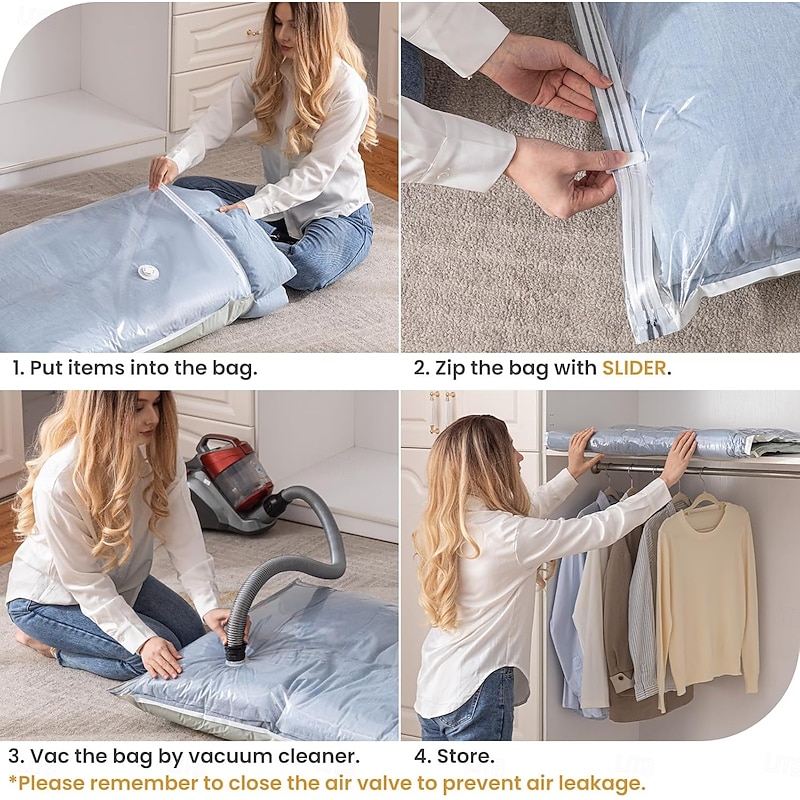 1. Put items into the bag.

2. Zip the bag with SLIDER.

3. Vac the bag by vacuum cleaner.

4. Store.

*Please remember to close the air valve to prevent air leakage.