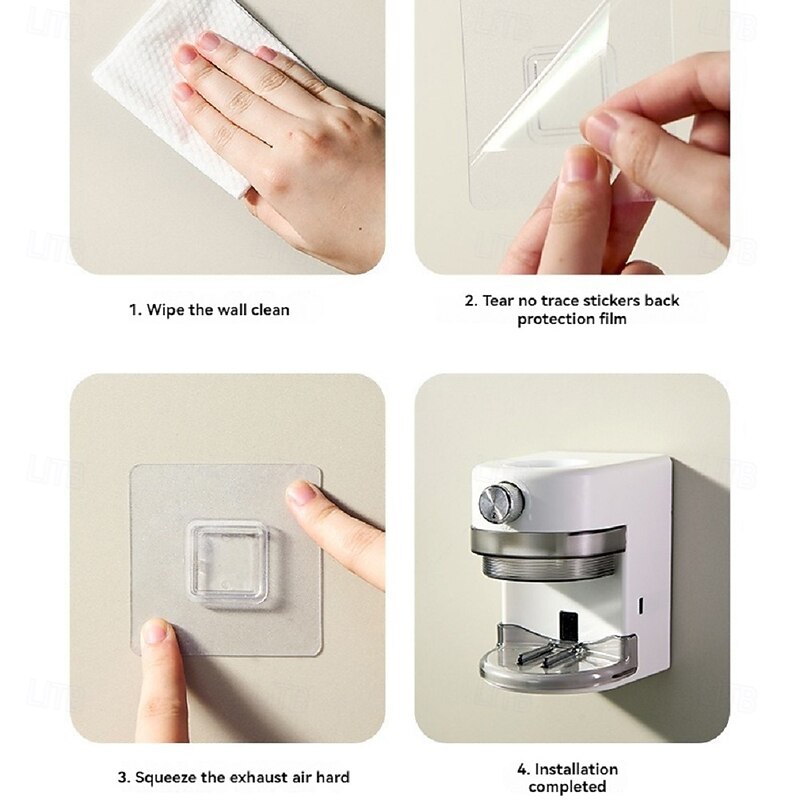 1. Wipe the wall clean

2. Tear no trace stickers back protection film

3. Squeeze the exhaust air hard

4. Installation completed