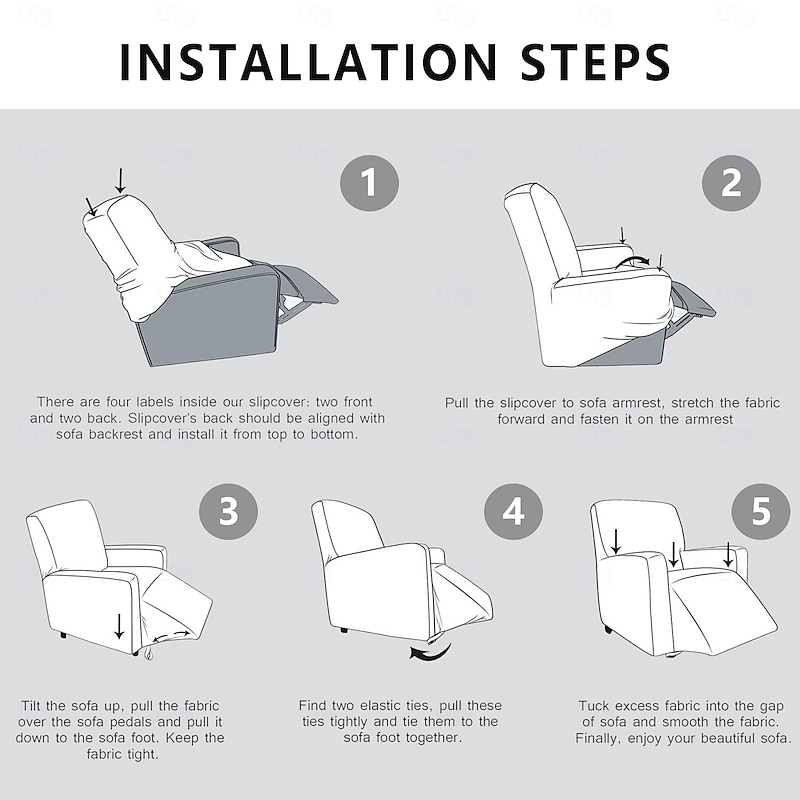 INSTALLATION STEPS

1

There are four labels inside our slipcover: two front and two back. Slipcover's back should be aligned with sofa backrest and install it from top to bottom.

2

Pull the slipcover to sofa armrest, stretch the fabric forward and fasten it on the armrest

3

Tilt the sofa up, pull the fabric over the sofa pedals and pull it down to the sofa foot. Keep the fabric tight.

4

Find two elastic ties, pull these ties tightly and tie them to the sofa foot together.

5

Tuck excess fabric into the gap of sofa and smooth the fabric. Finally, enjoy your beautiful sofa.