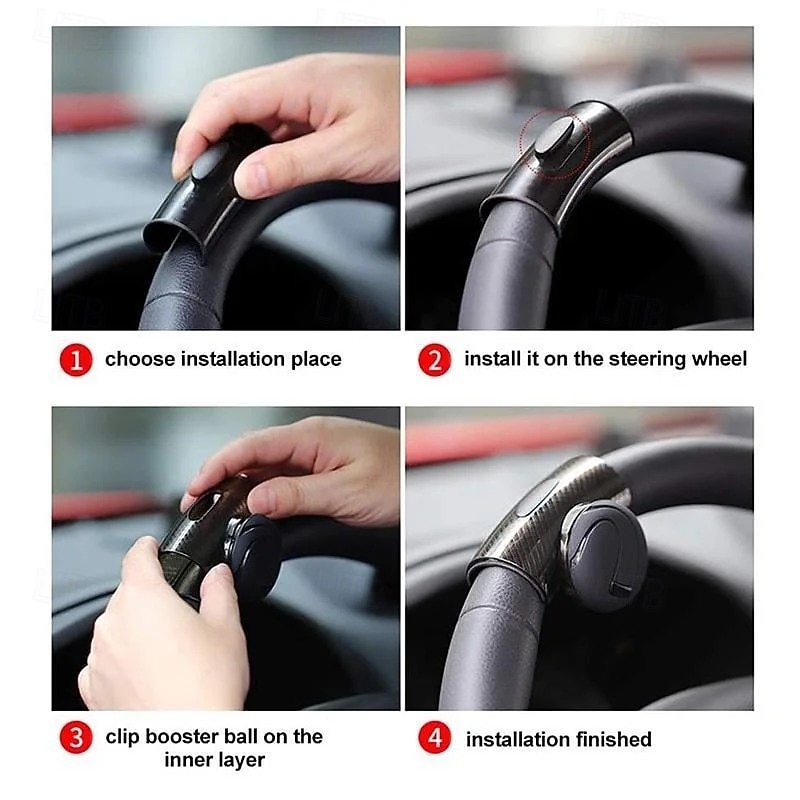 1 choose installation place

2 install it on the steering wheel

3 clip booster ball on the inner layer

4 installation finished