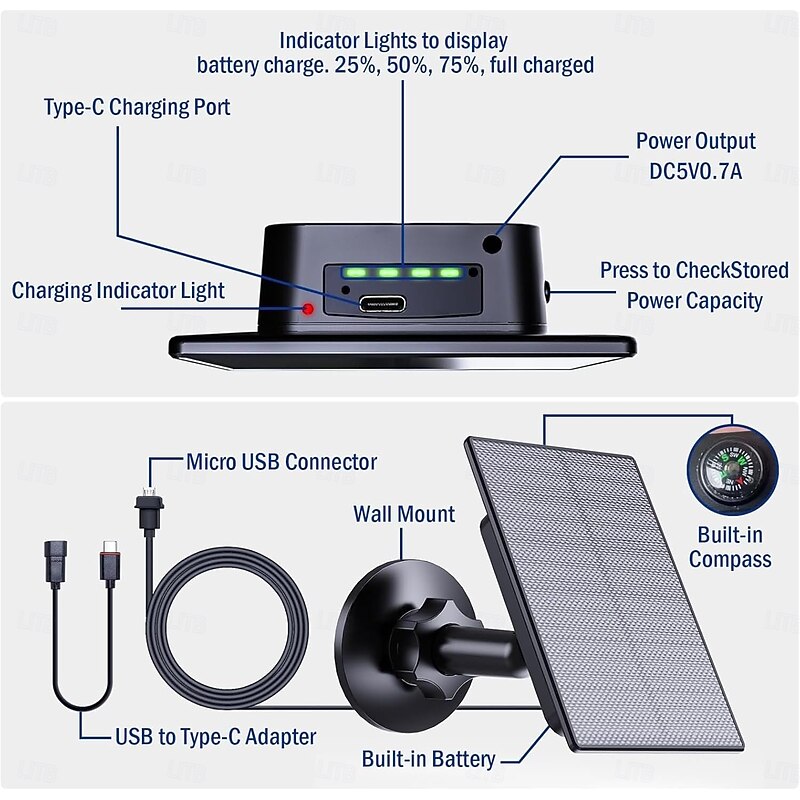 Indicator Lights to display battery charge. 25%, 50%, 75%, full charged

Type-C Charging Port

Power Output DC5V0.7A

Charging Indicator Light

Press to CheckStored Power Capacity

Micro USB Connector

Wall Mount

Built-in Compass

USB to Type-C Adapter

Built-in Battery