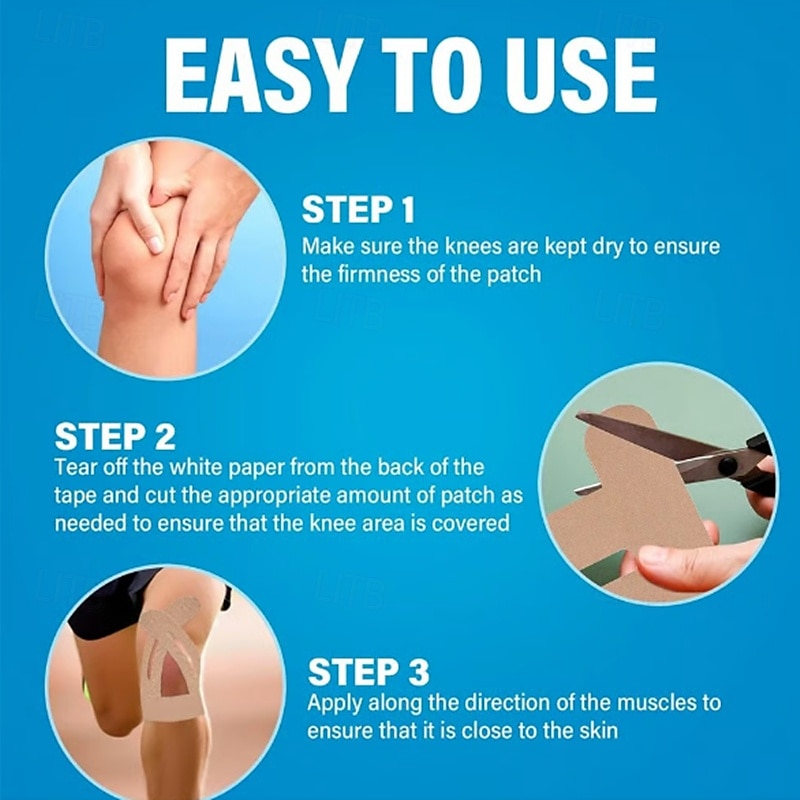 EASY TO USE

STEP 1
Make sure the knees are kept dry to ensure the firmness of the patch

STEP 2
Tear off the white paper from the back of the tape and cut the appropriate amount of patch as needed to ensure that the knee area is covered

STEP 3
Apply along the direction of the muscles to ensure that it is close to the skin