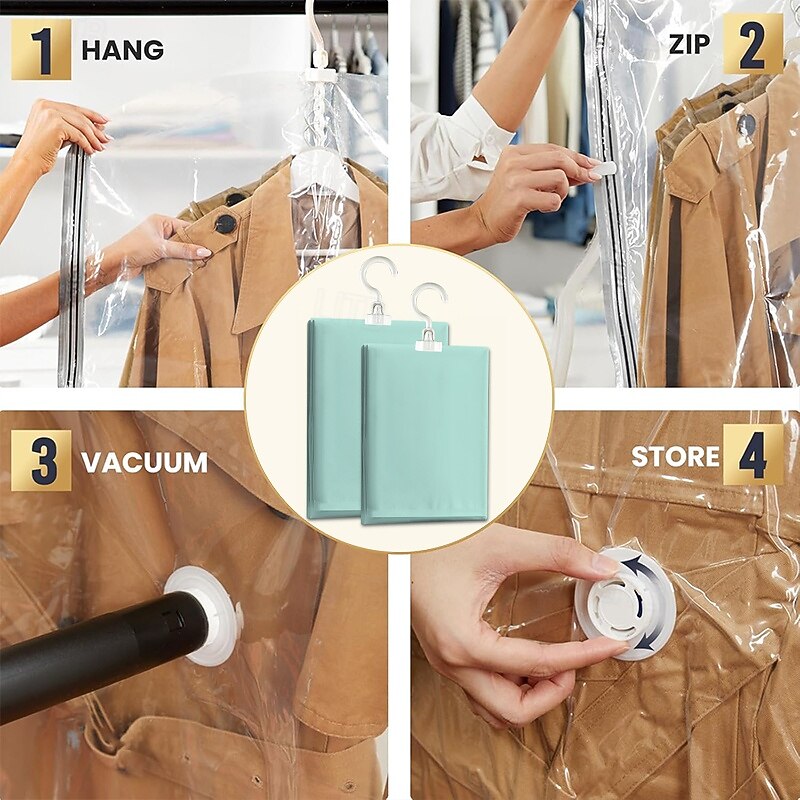 1 HANG

ZIP 2

3 VACUUM

STORE 4