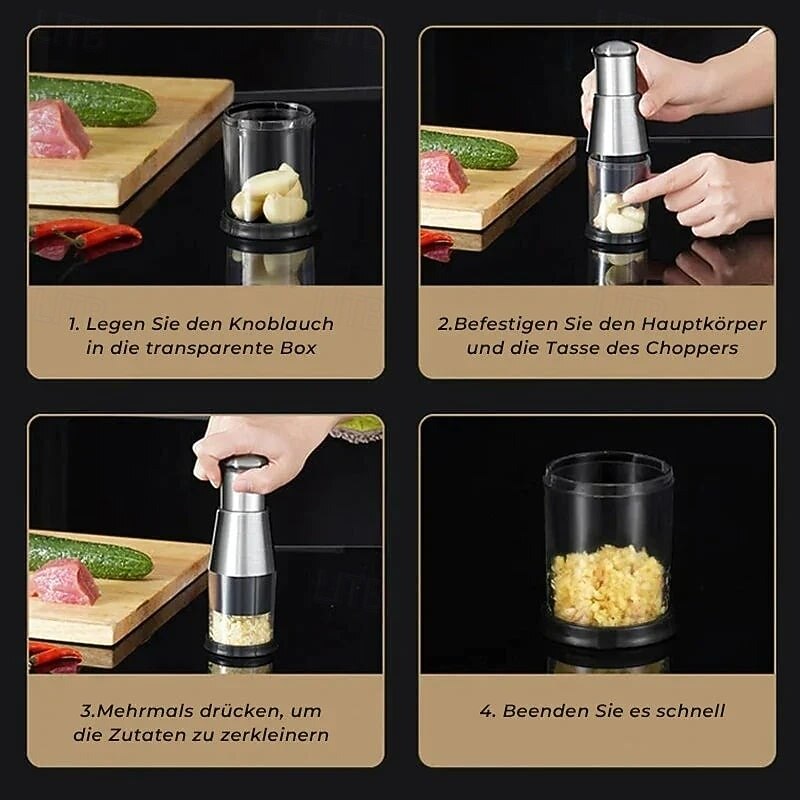 1. Legen Sie den Knoblauch in die transparente Box

2.Befestigen Sie den Hauptkörper und die Tasse des Choppers

3.Mehrmals drücken, um die Zutaten zu zerkleinern

4. Beenden Sie es schnell