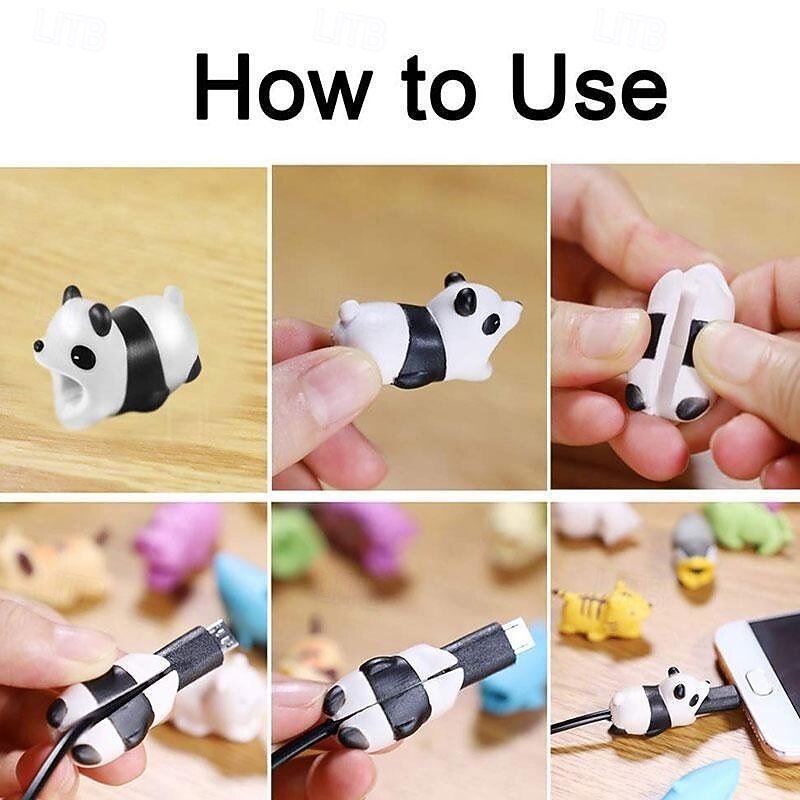 LITB LITB LITB

How to Use