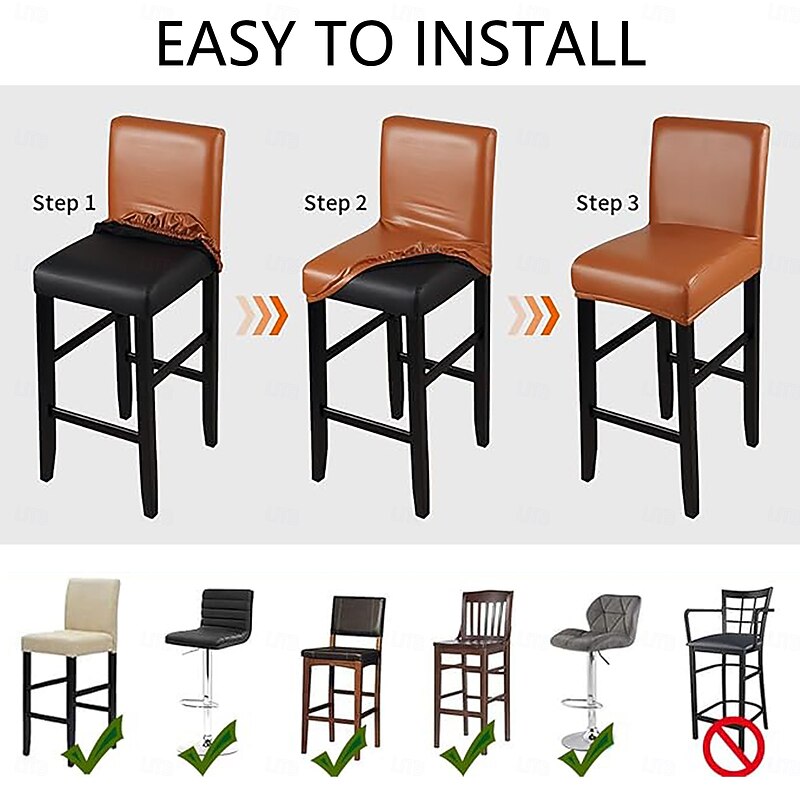 EASY TO INSTALL

Step 1

Step 2

Step 3