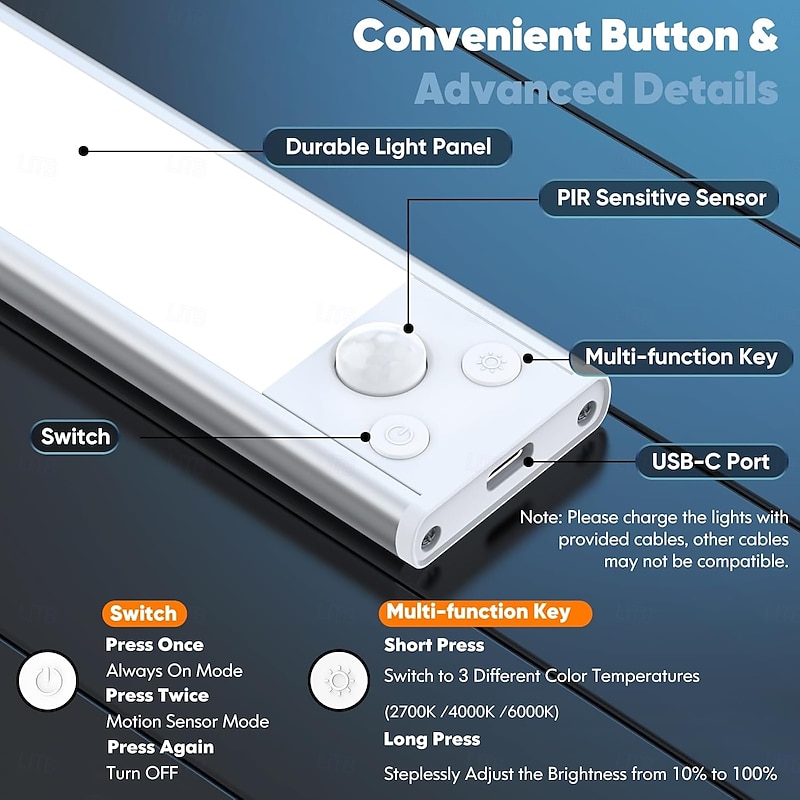 Convenient Button &
Advanced Details

Durable Light Panel

PIR Sensitive Sensor

Multi-function Key

Switch

USB-C Port

Note: Please charge the lights with provided cables, other cables may not be compatible.

Switch
Press Once
Always On Mode
Press Twice
Motion Sensor Mode
Press Again
Turn OFF

Multi-function Key
Short Press
Switch to 3 Different Color Temperatures
(2700K /4000K /6000K)
Long Press
Steplessly Adjust the Brightness from 10% to 100%