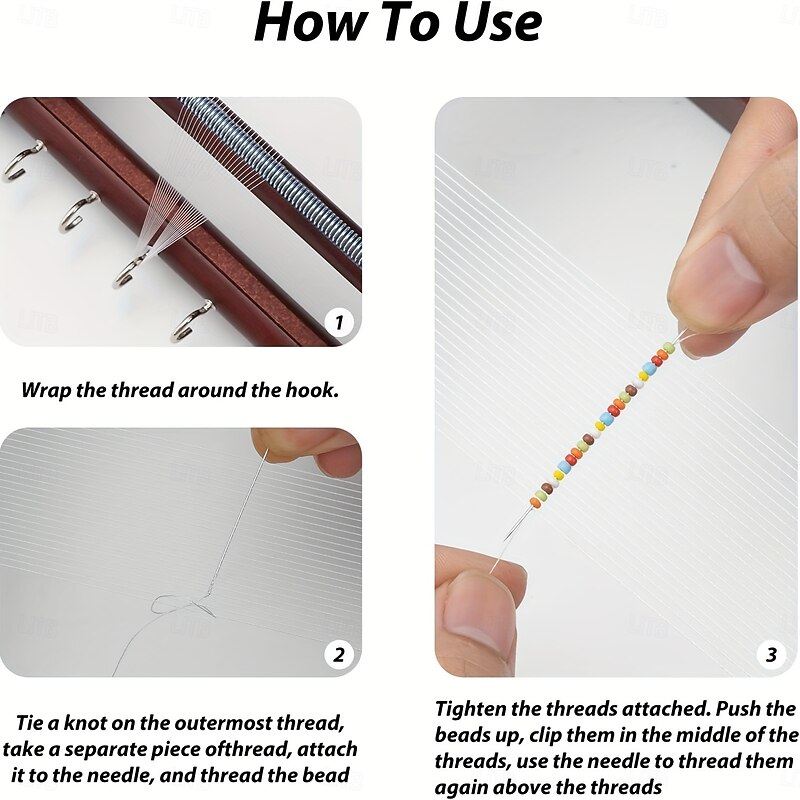 How To Use

1

Wrap the thread around the hook.

2

Tie a knot on the outermost thread, take a separate piece ofthread, attach it to the needle, and thread the bead

3

Tighten the threads attached. Push the beads up, clip them in the middle of the threads, use the needle to thread them again above the threads