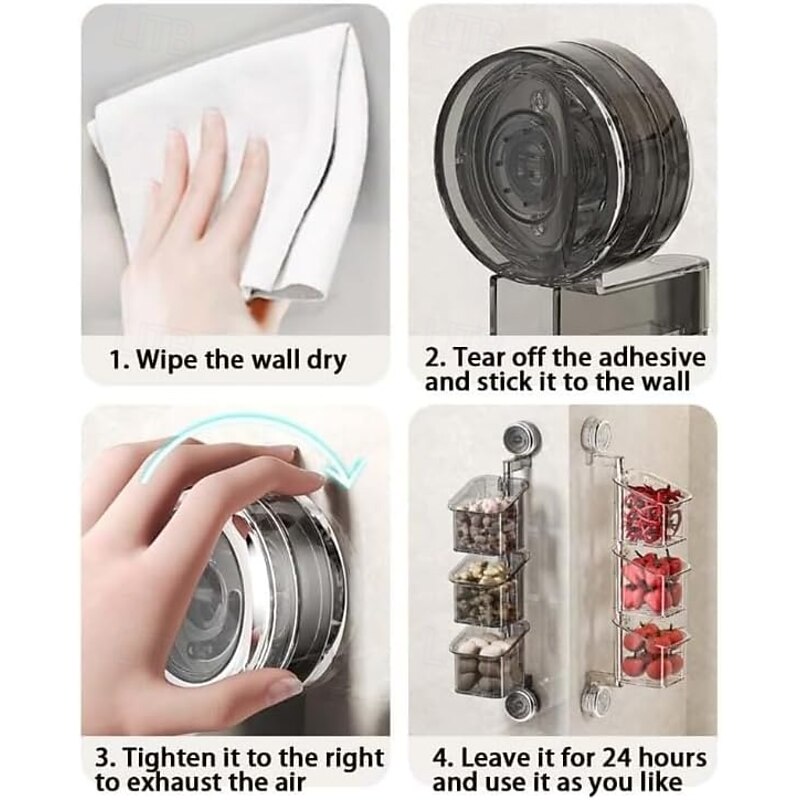 1. Wipe the wall dry

2. Tear off the adhesive and stick it to the wall

3. Tighten it to the right to exhaust the air

4. Leave it for 24 hours and use it as you like