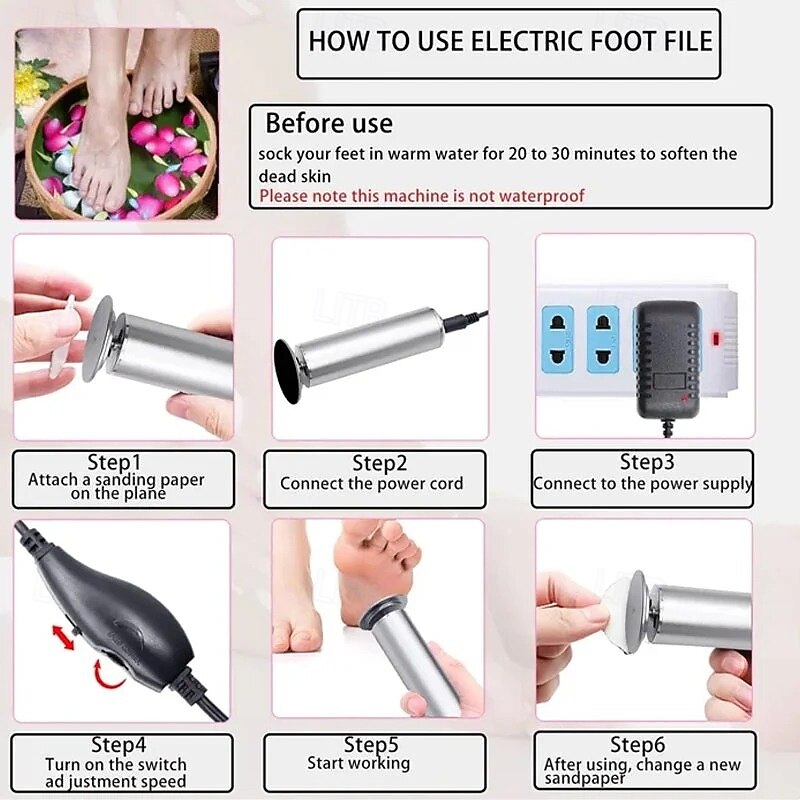 HOW TO USE ELECTRIC FOOT FILE

Before use
sock your feet in warm water for 20 to 30 minutes to soften the dead skin
Please note this machine is not waterproof

Step1
Attach a sanding paper on the plane

Step2
Connect the power cord

Step3
Connect to the power supply

Step4
Turn on the switch ad justment speed

Step5
Start working

Step6
After using, change a new sandpaper