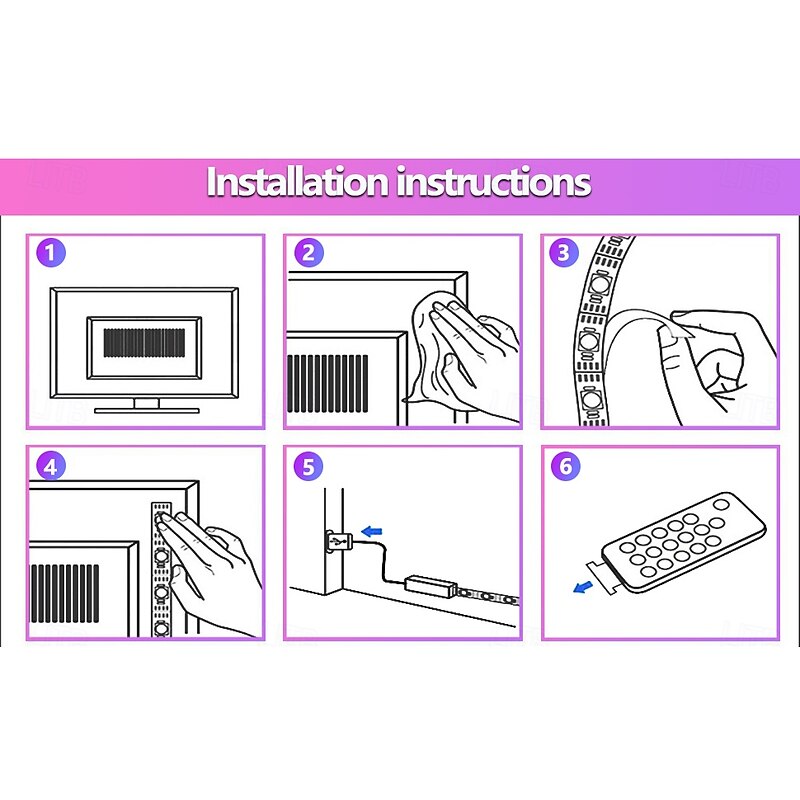 Installation instructions

1

2

3

4

5

6