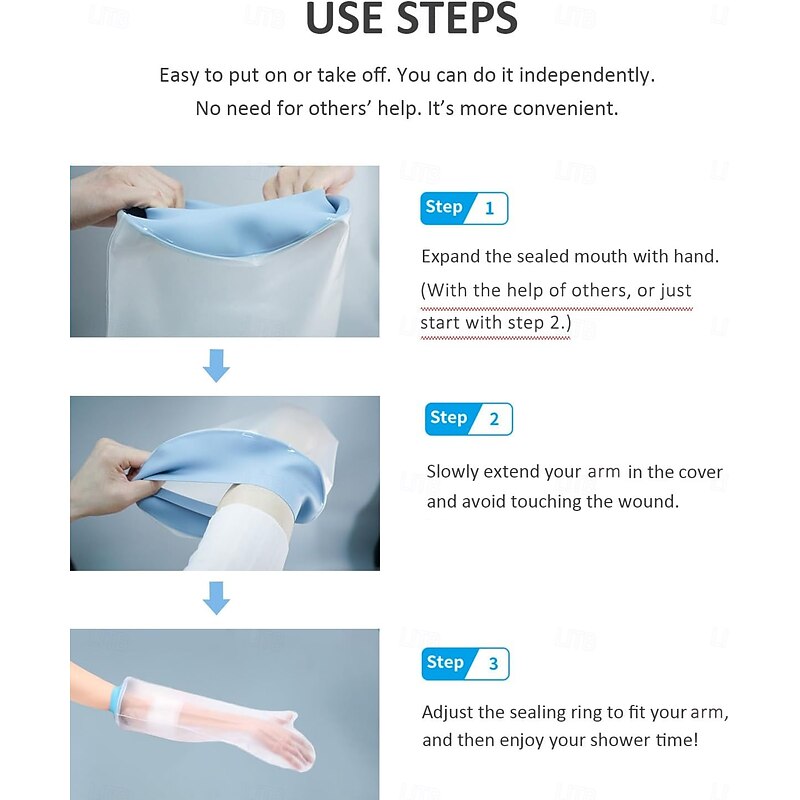 USE STEPS

Easy to put on or take off. You can do it independently. No need for others' help. It's more convenient.

Step 1

Expand the sealed mouth with hand. (With the help of others, or just start with step 2.)

Step 2

Slowly extend your arm in the cover and avoid touching the wound.

Step 3

Adjust the sealing ring to fit your arm, and then enjoy your shower time!