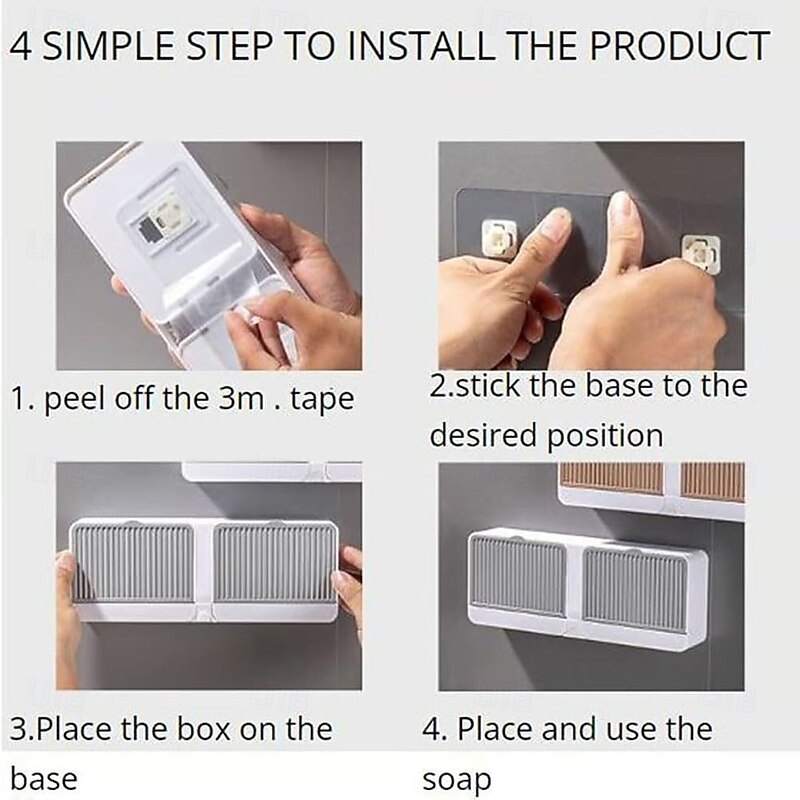 4 SIMPLE STEP TO INSTALL THE PRODUCT

1. peel off the 3m . tape

2.stick the base to the desired position

3.Place the box on the base

4. Place and use the soap