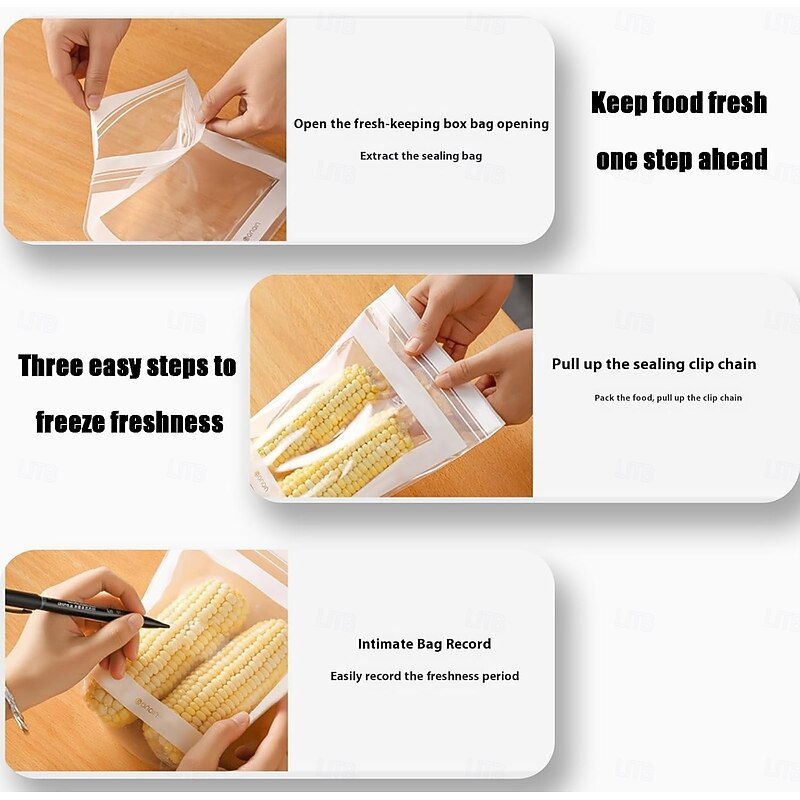 Open the fresh-keeping box bag opening

Extract the sealing bag

Keep food fresh one step ahead

Three easy steps to freeze freshness

Pull up the sealing clip chain

Pack the food, pull up the clip chain

Intimate Bag Record

Easily record the freshness period