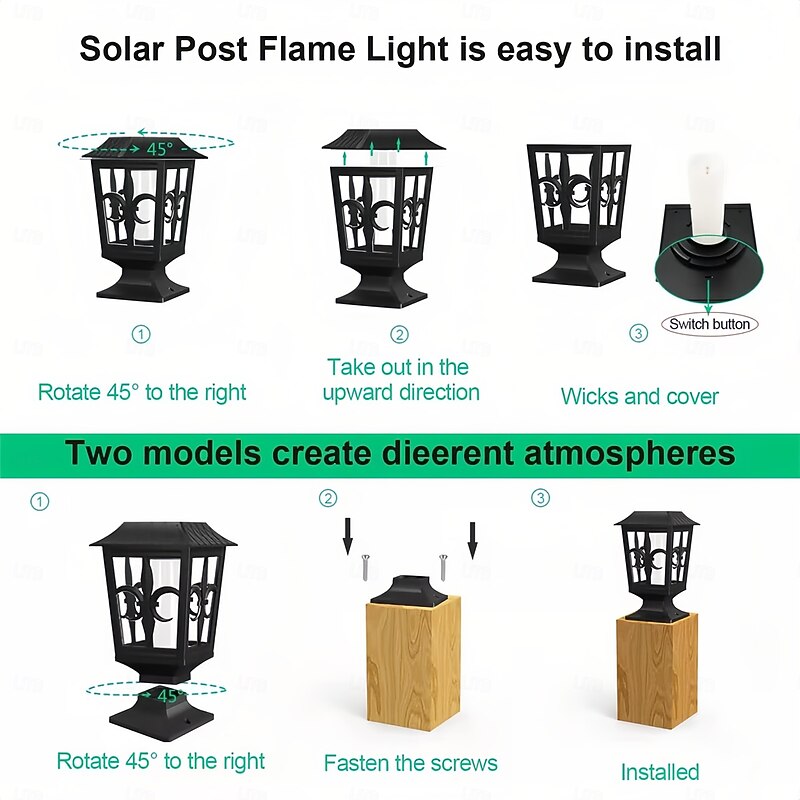 Solar Post Flame Light is easy to install

45°

①
Rotate 45° to the right

②
Take out in the upward direction

Switch button
③
Wicks and cover

Two models create dieerent atmospheres

①
45°
Rotate 45° to the right

②
Fasten the screws

③
Installed