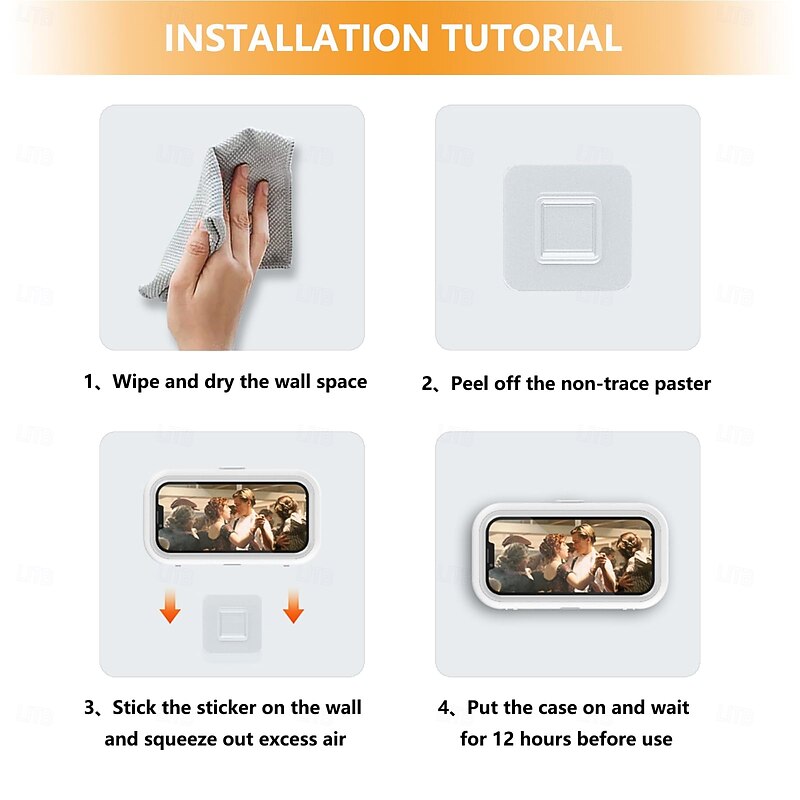 INSTALLATION TUTORIAL

1、Wipe and dry the wall space

2、Peel off the non-trace paster

3、Stick the sticker on the wall and squeeze out excess air

4、Put the case on and wait for 12 hours before use