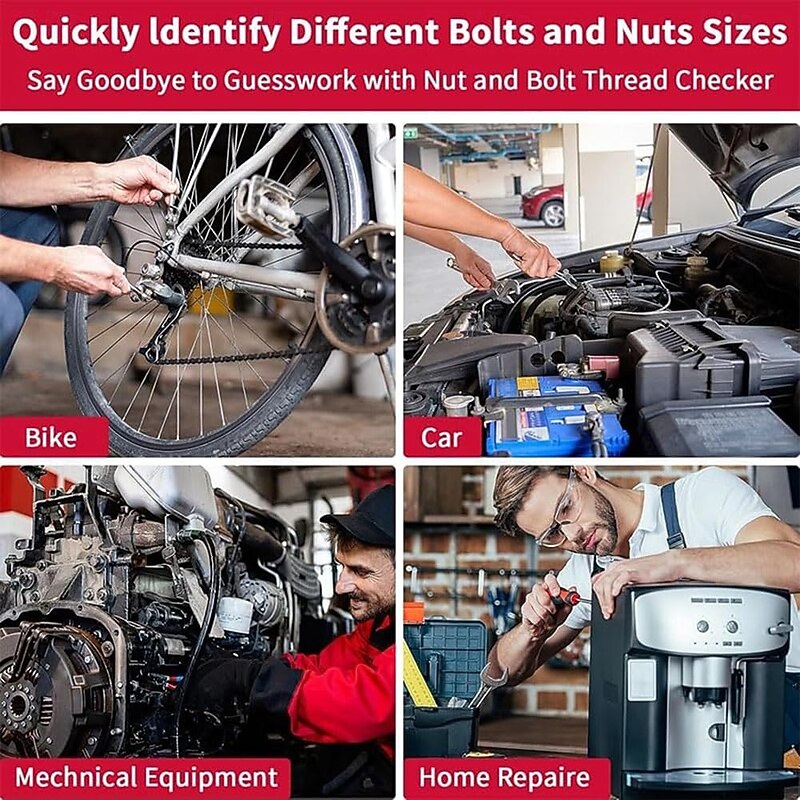 Quickly Identify Different Bolts and Nuts Sizes
Say Goodbye to Guesswork with Nut and Bolt Thread Checker

Bike

Car

Mechnical Equipment

Home Repaire