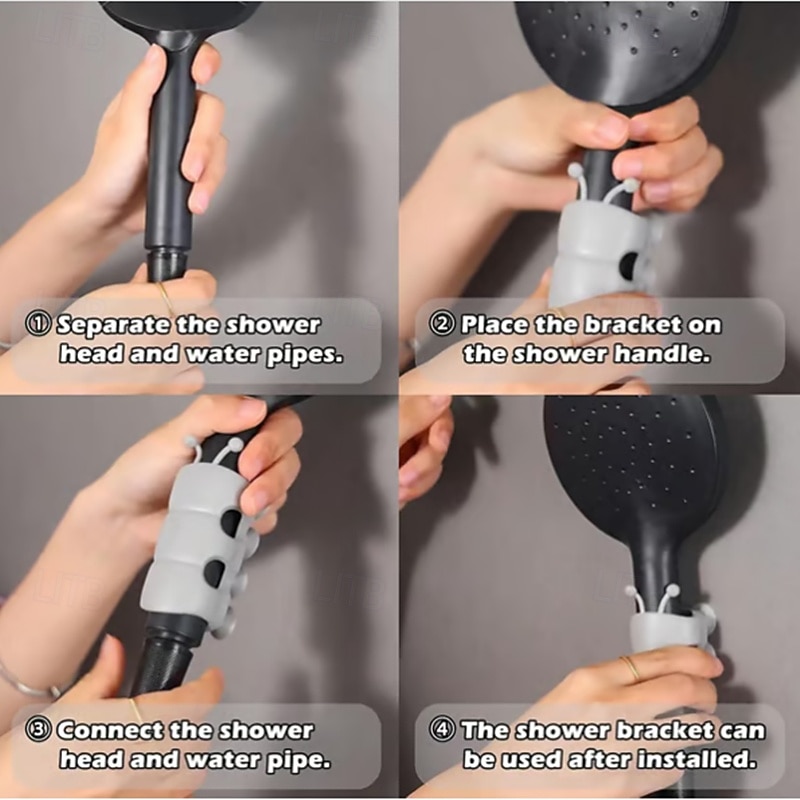 ① Separate the shower head and water pipes.

② Place the bracket on the shower handle.

③ Connect the shower head and water pipe.

④ The shower bracket can be used after installed.