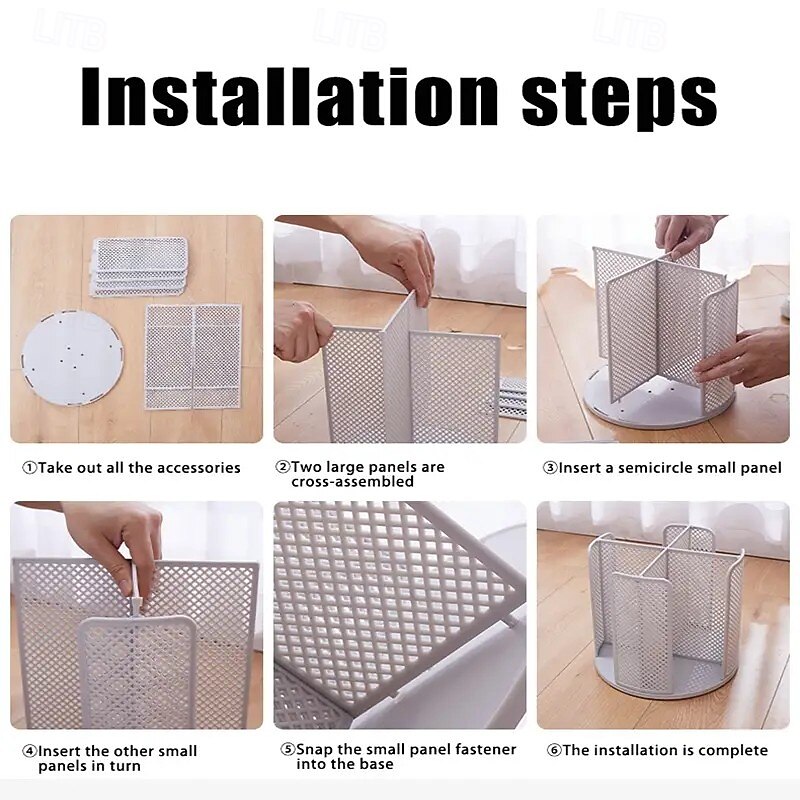 LITB LITB LITB

Installation steps

①Take out all the accessories

②Two large panels are cross-assembled

③Insert a semicircle small panel

④Insert the other small panels in turn

⑤Snap the small panel fastener into the base

⑥The installation is complete