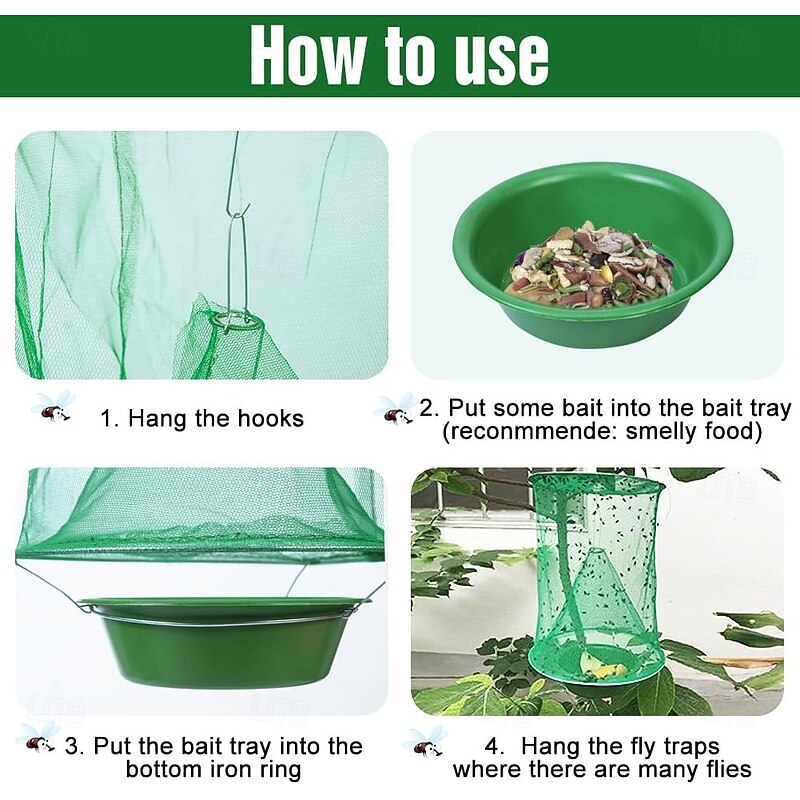 How to use

1. Hang the hooks

2. Put some bait into the bait tray (reconmmende: smelly food)

3. Put the bait tray into the bottom iron ring

4. Hang the fly traps where there are many flies