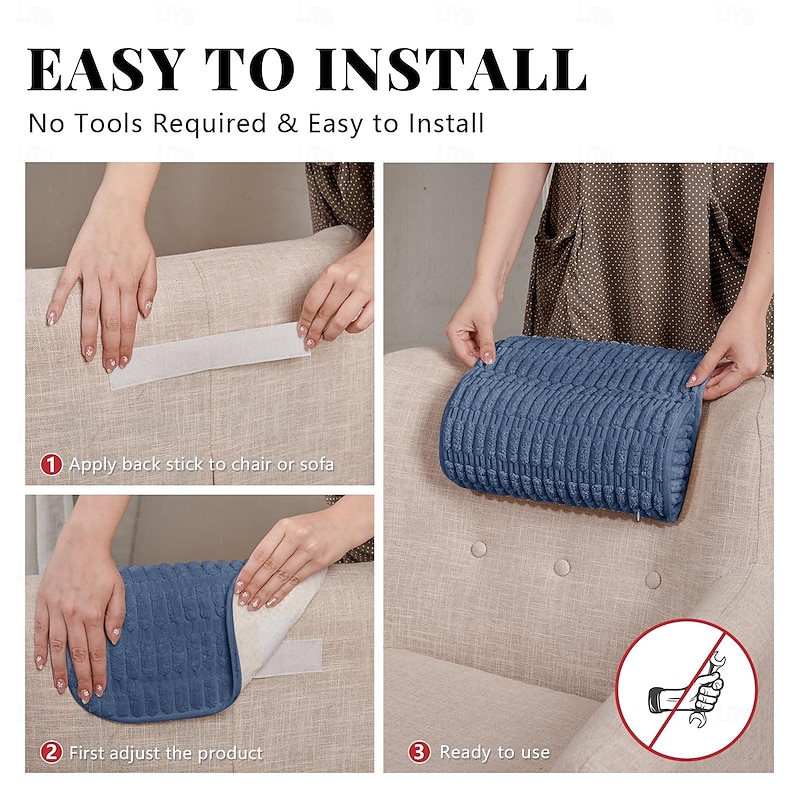 EASY TO INSTALL

No Tools Required & Easy to Install

1 Apply back stick to chair or sofa

2 First adjust the product

3 Ready to use