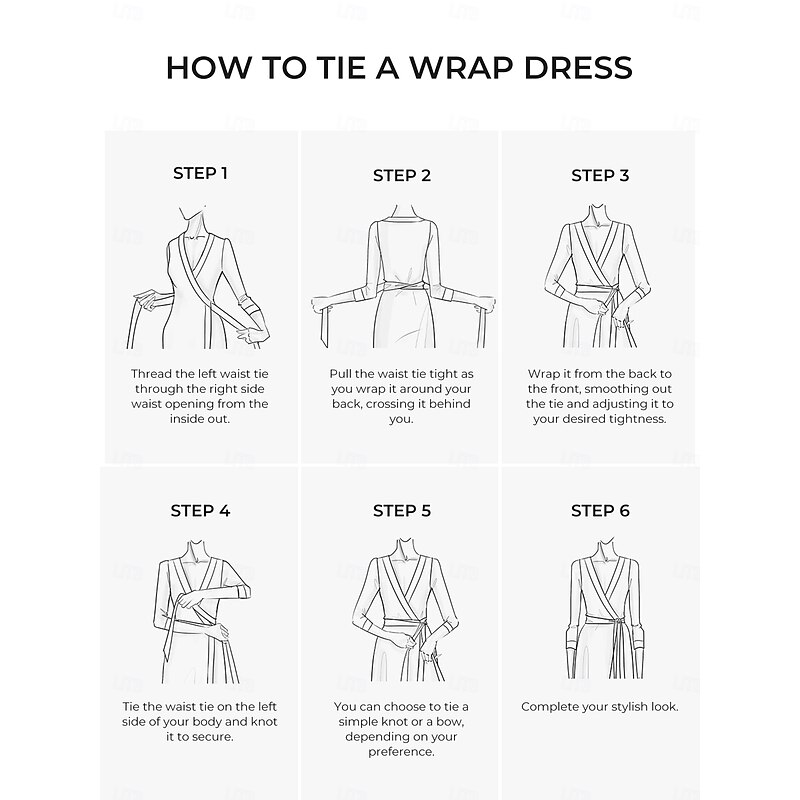 HOW TO TIE A WRAP DRESS

STEP 1

Thread the left waist tie through the right side waist opening from the inside out.

STEP 2

Pull the waist tie tight as you wrap it around your back, crossing it behind you.

STEP 3

Wrap it from the back to the front, smoothing out the tie and adjusting it to your desired tightness.

STEP 4

Tie the waist tie on the left side of your body and knot it to secure.

STEP 5

You can choose to tie a simple knot or a bow, depending on your preference.

STEP 6

Complete your stylish look.