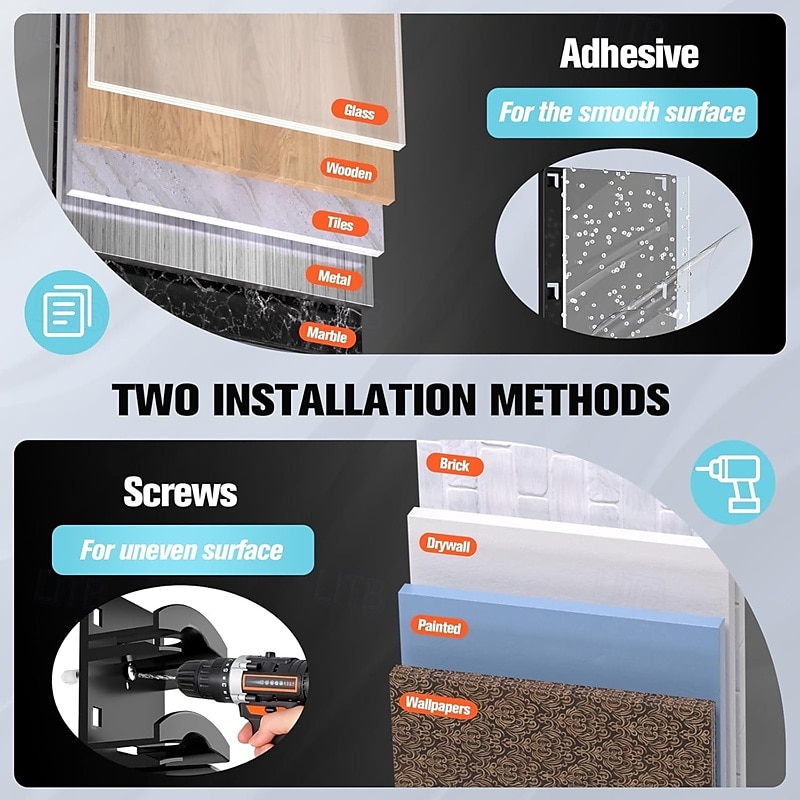 Adhesive

For the smooth surface

Glass

Wooden

Tiles

Metal

Marble

TWO INSTALLATION METHODS

Screws

For uneven surface

Brick

Drywall

Painted

Wallpapers