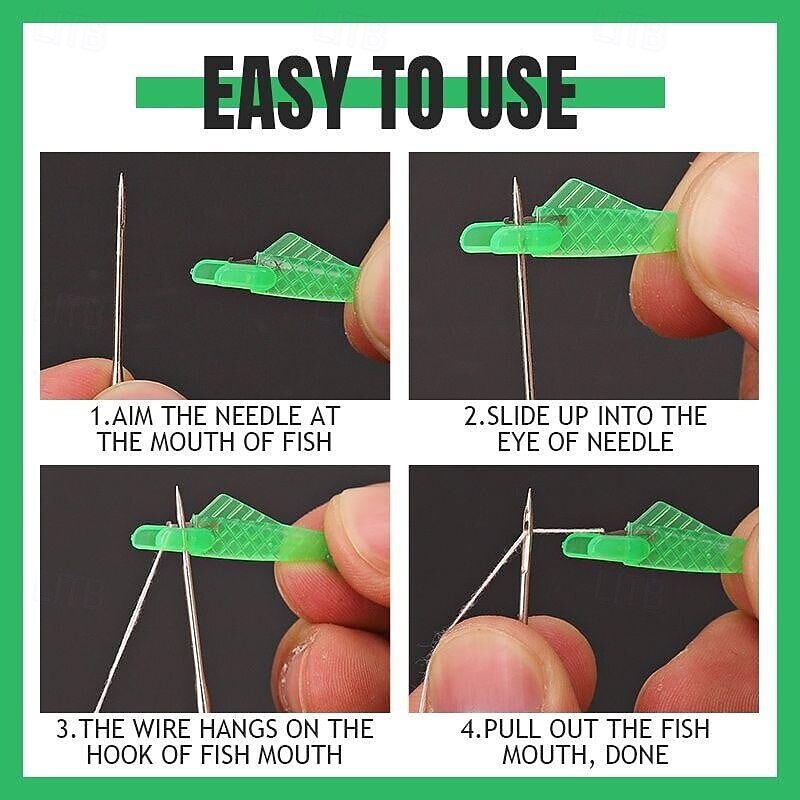 EASY TO USE

1.AIM THE NEEDLE AT THE MOUTH OF FISH

2.SLIDE UP INTO THE EYE OF NEEDLE

3.THE WIRE HANGS ON THE HOOK OF FISH MOUTH

4.PULL OUT THE FISH MOUTH, DONE