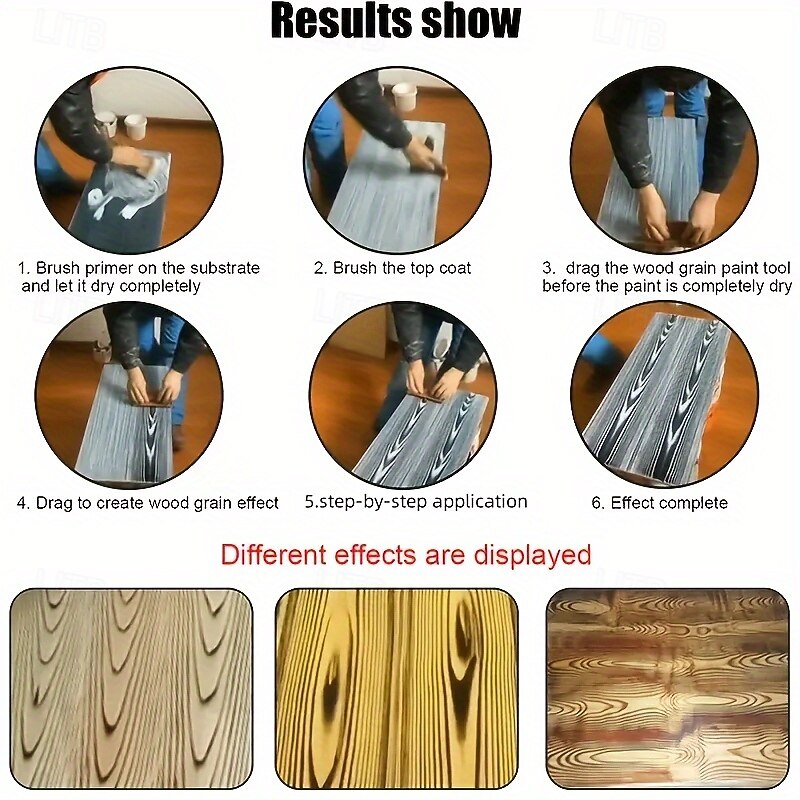 Results show

1. Brush primer on the substrate and let it dry completely

2. Brush the top coat

3. drag the wood grain paint tool before the paint is completely dry

4. Drag to create wood grain effect

5.step-by-step application

6. Effect complete

Different effects are displayed