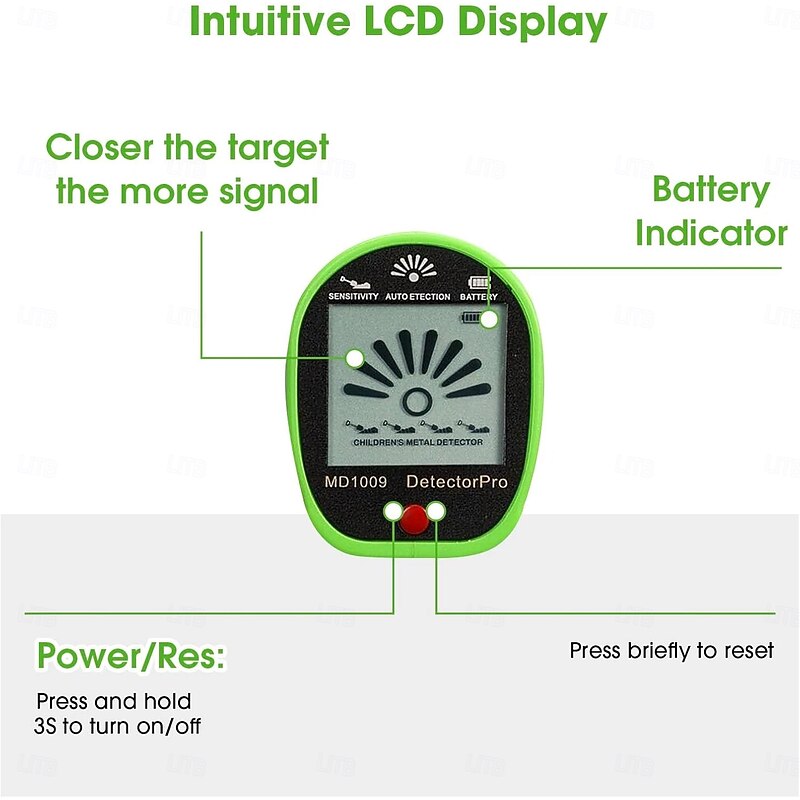 Intuitive LCD Display

Closer the target the more signal

Battery Indicator

SENSITIVITY AUTO ETECTION BATTERY

CHILDREN'S METAL DETECTOR

MD1009 DetectorPro

Power/Res:

Press and hold 3S to turn on/off

Press briefly to reset